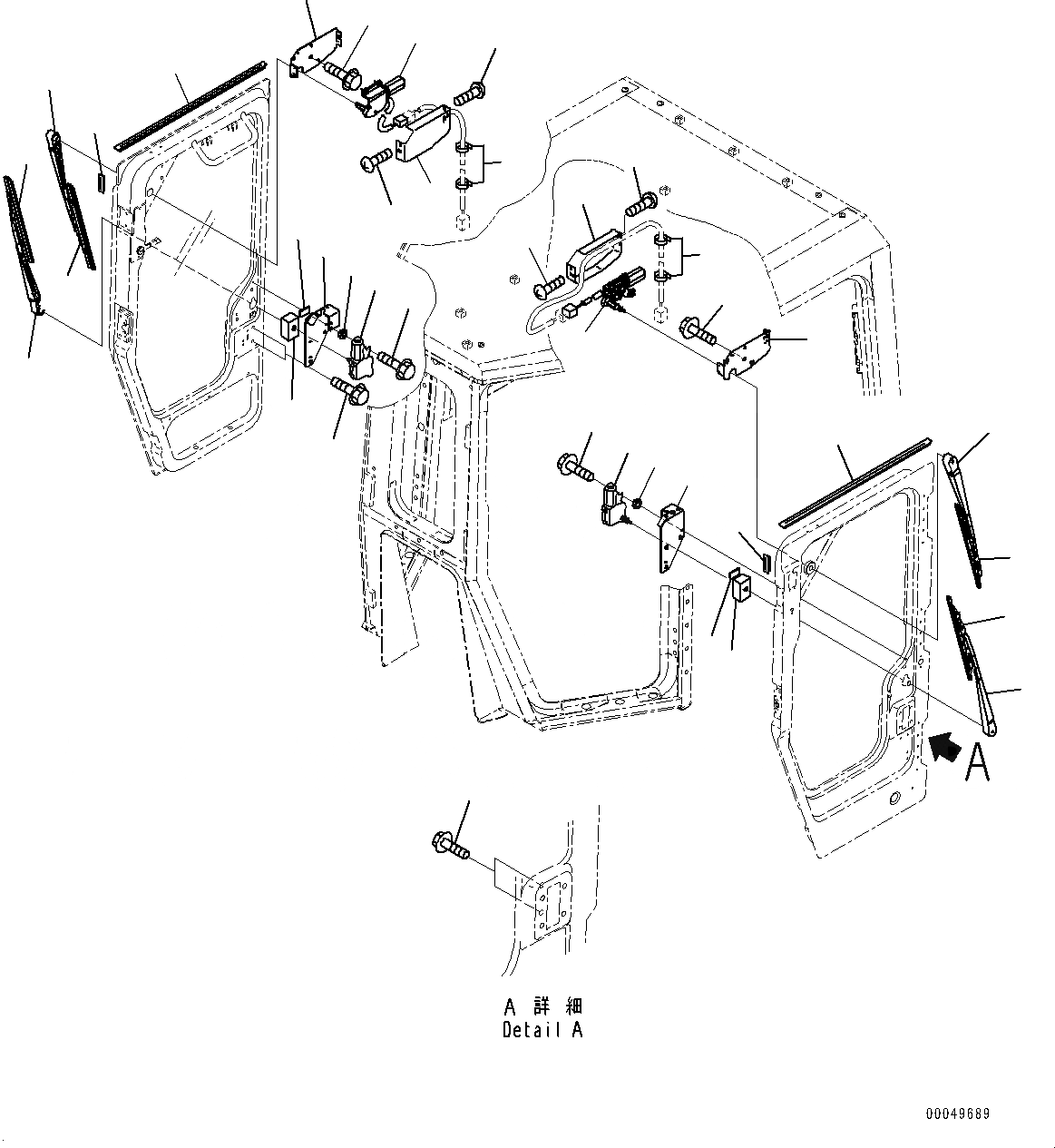 A

A 詳 細
Detail A

00049689