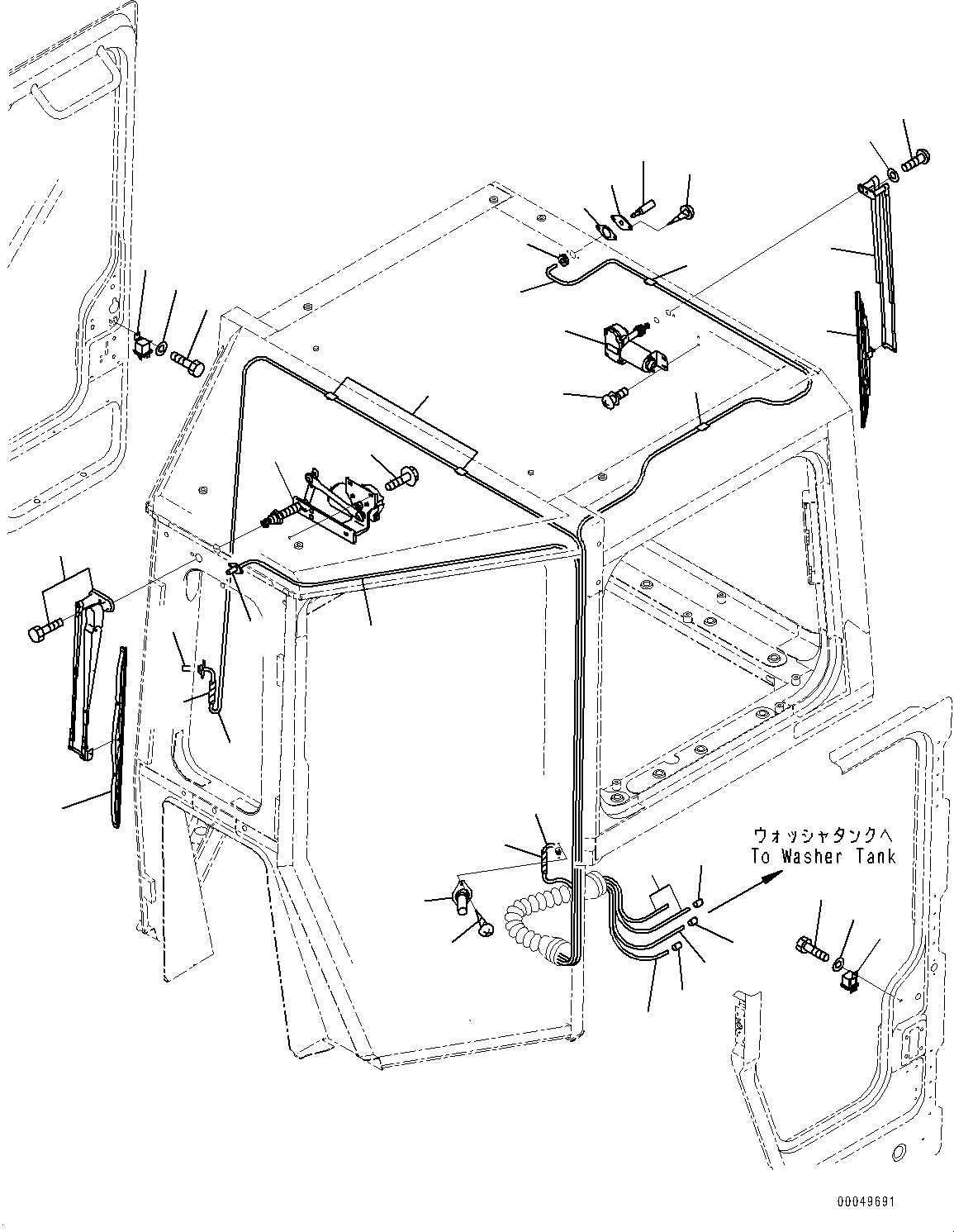 ウォッシャタンクへ
To Washer Tank

00049691