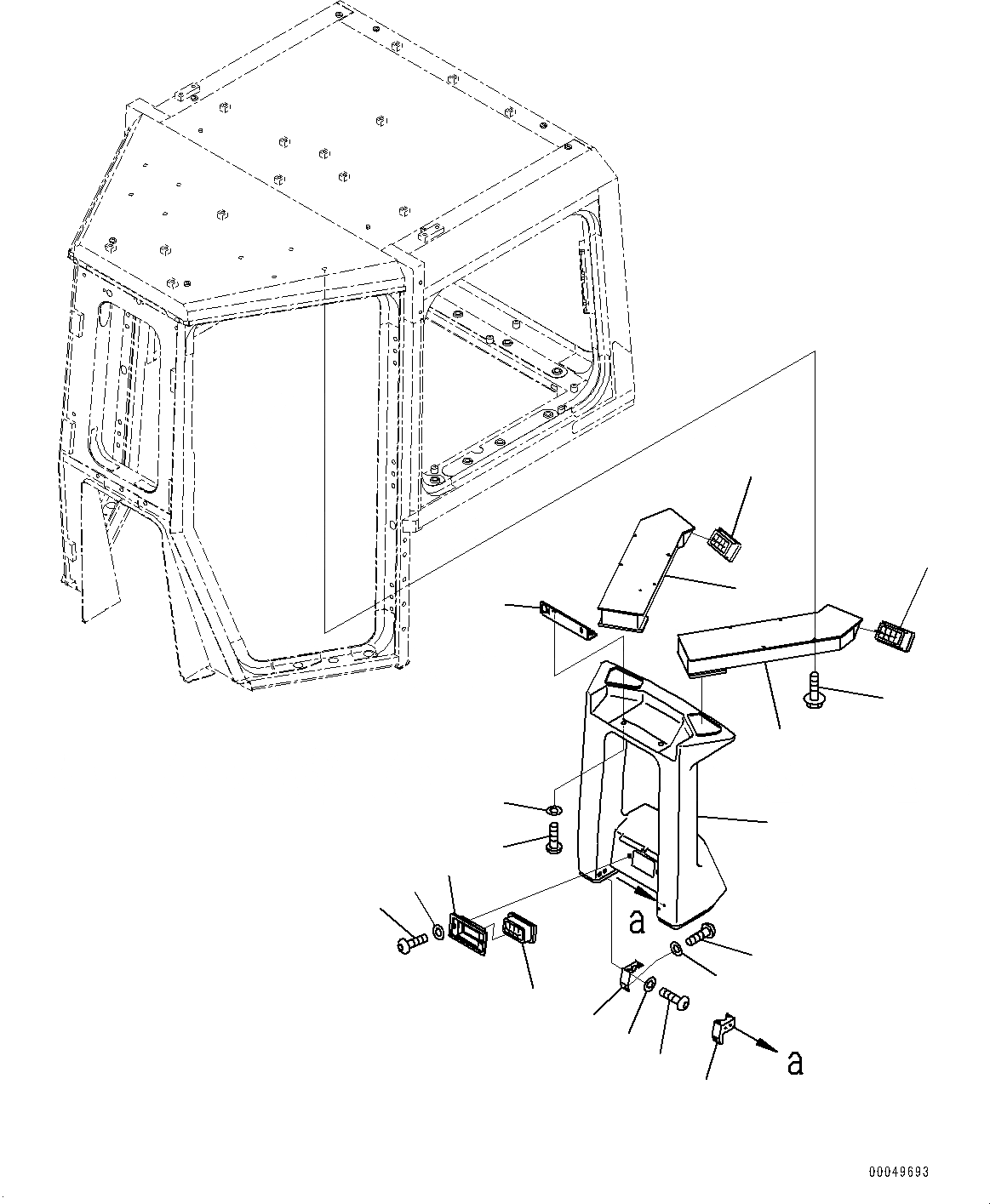 a

a

00049693