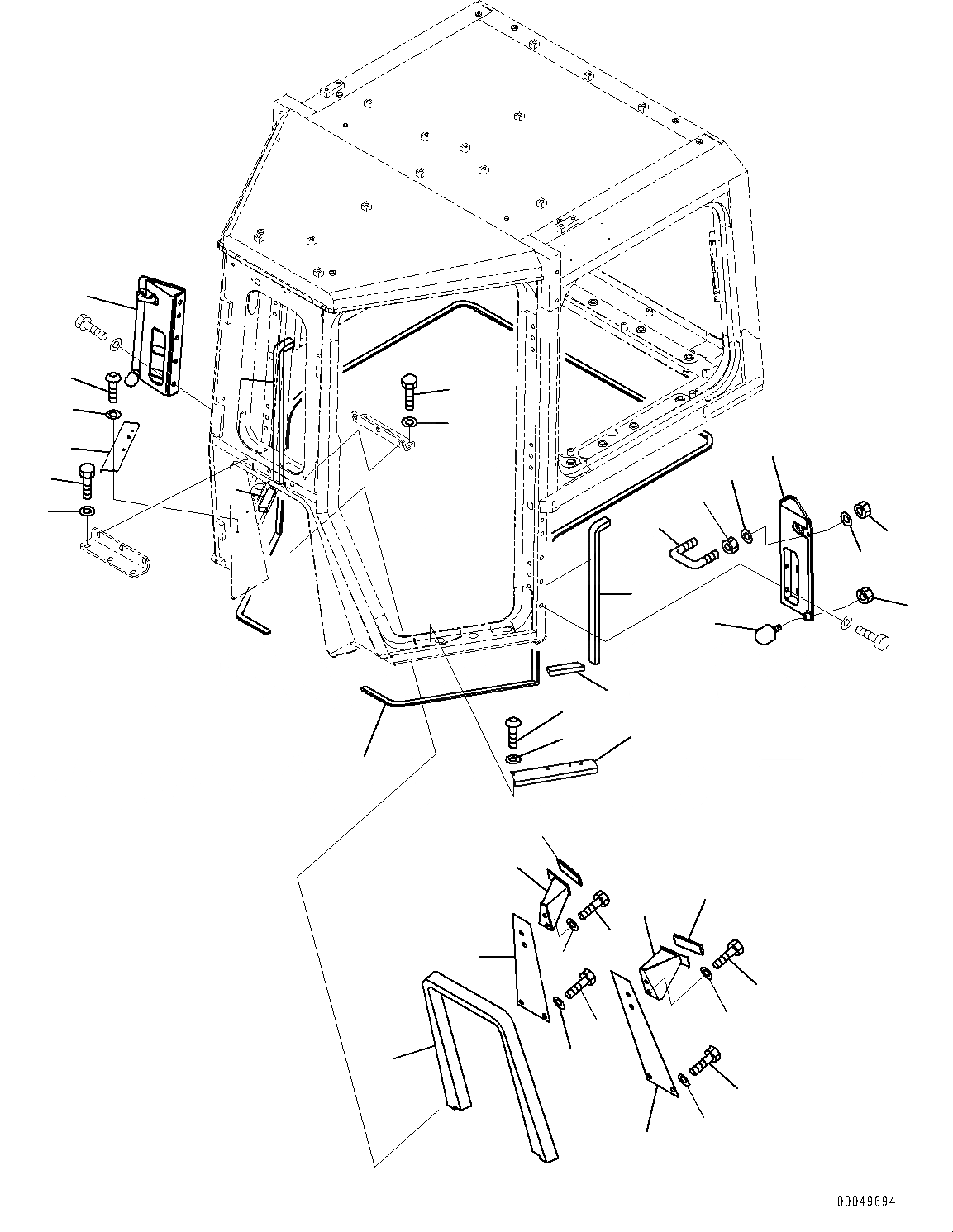 00049694