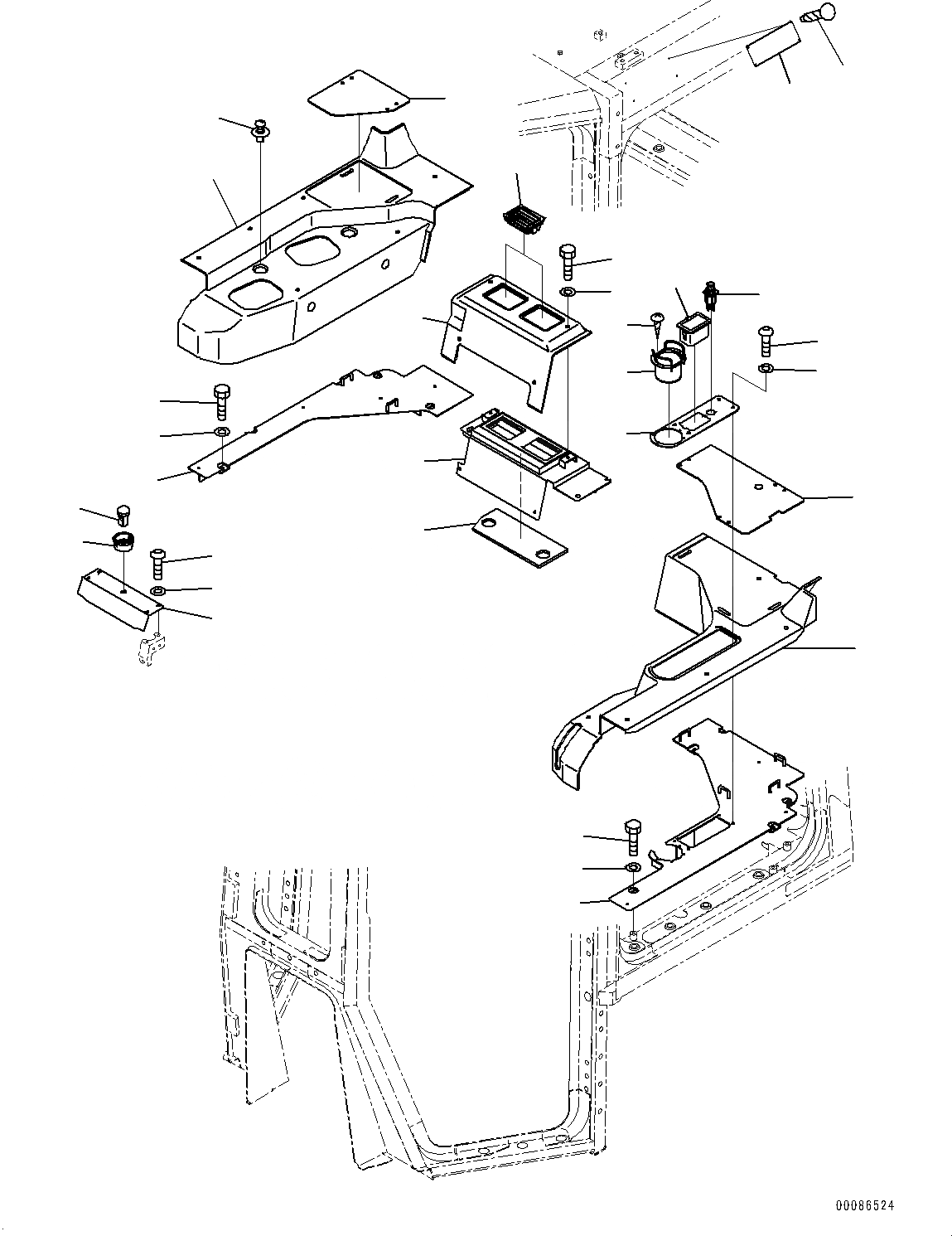 00086524