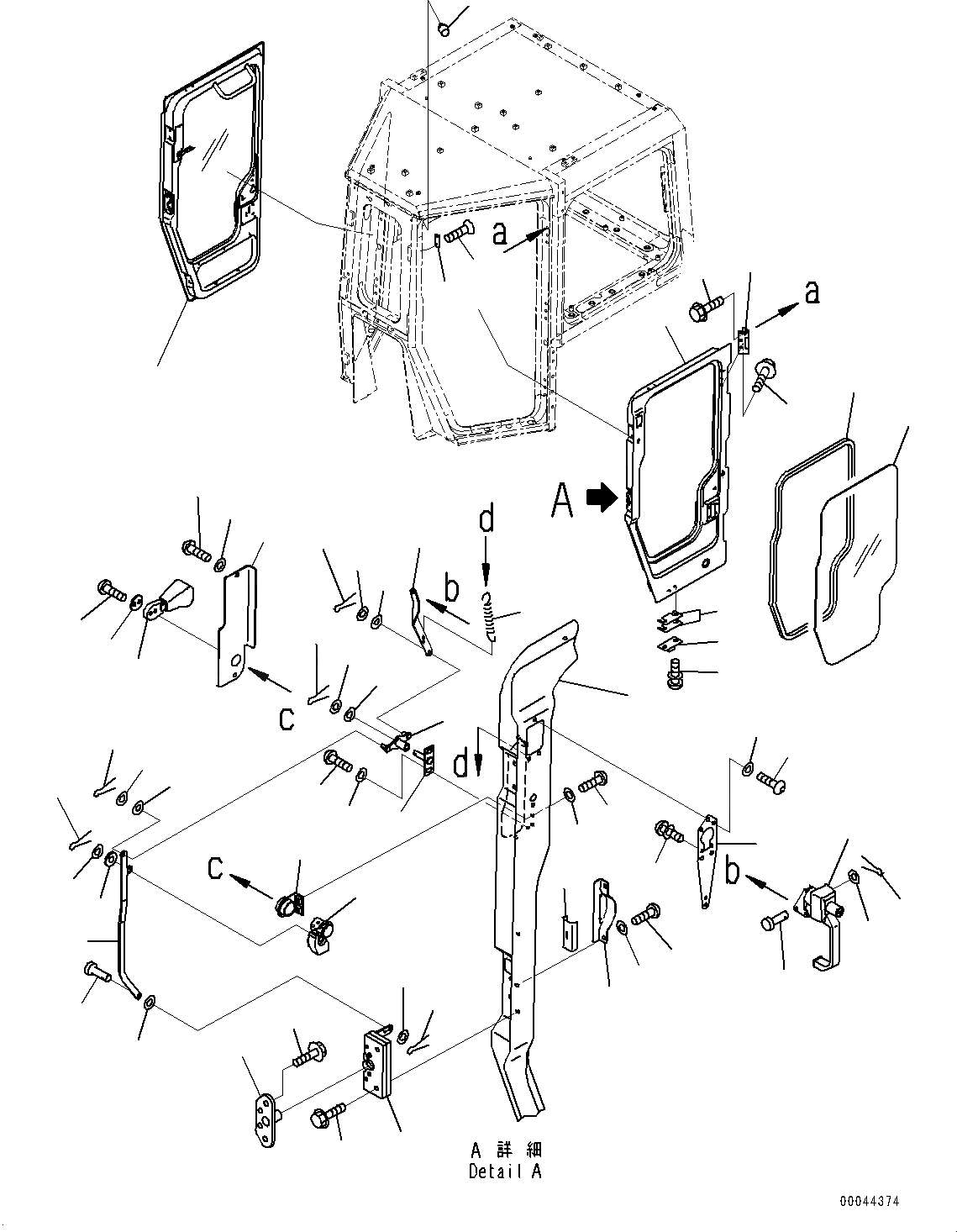 a
a
A
d
b
c
d
c
b
A 詳 細
Detail A
00044374