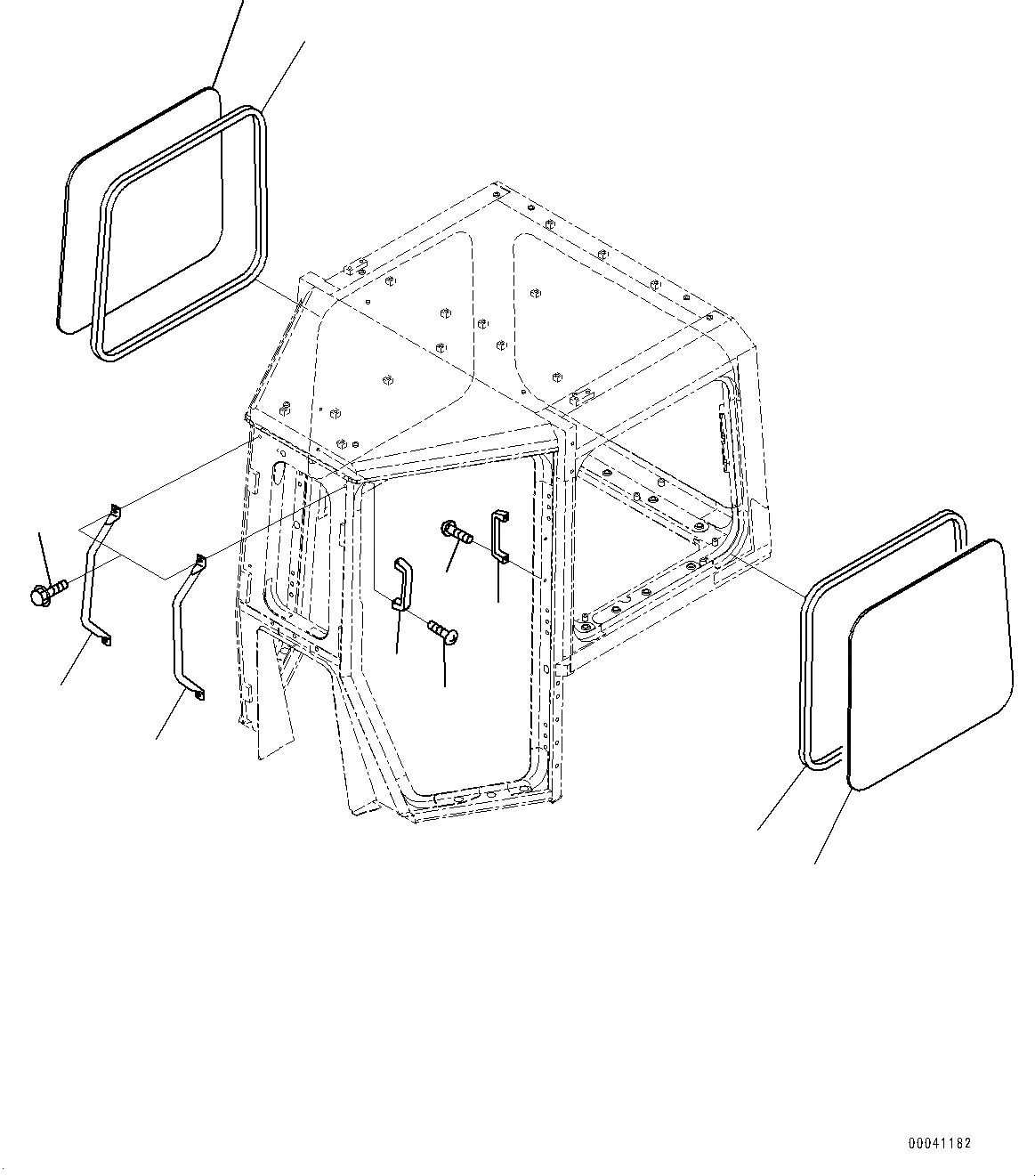 00041182