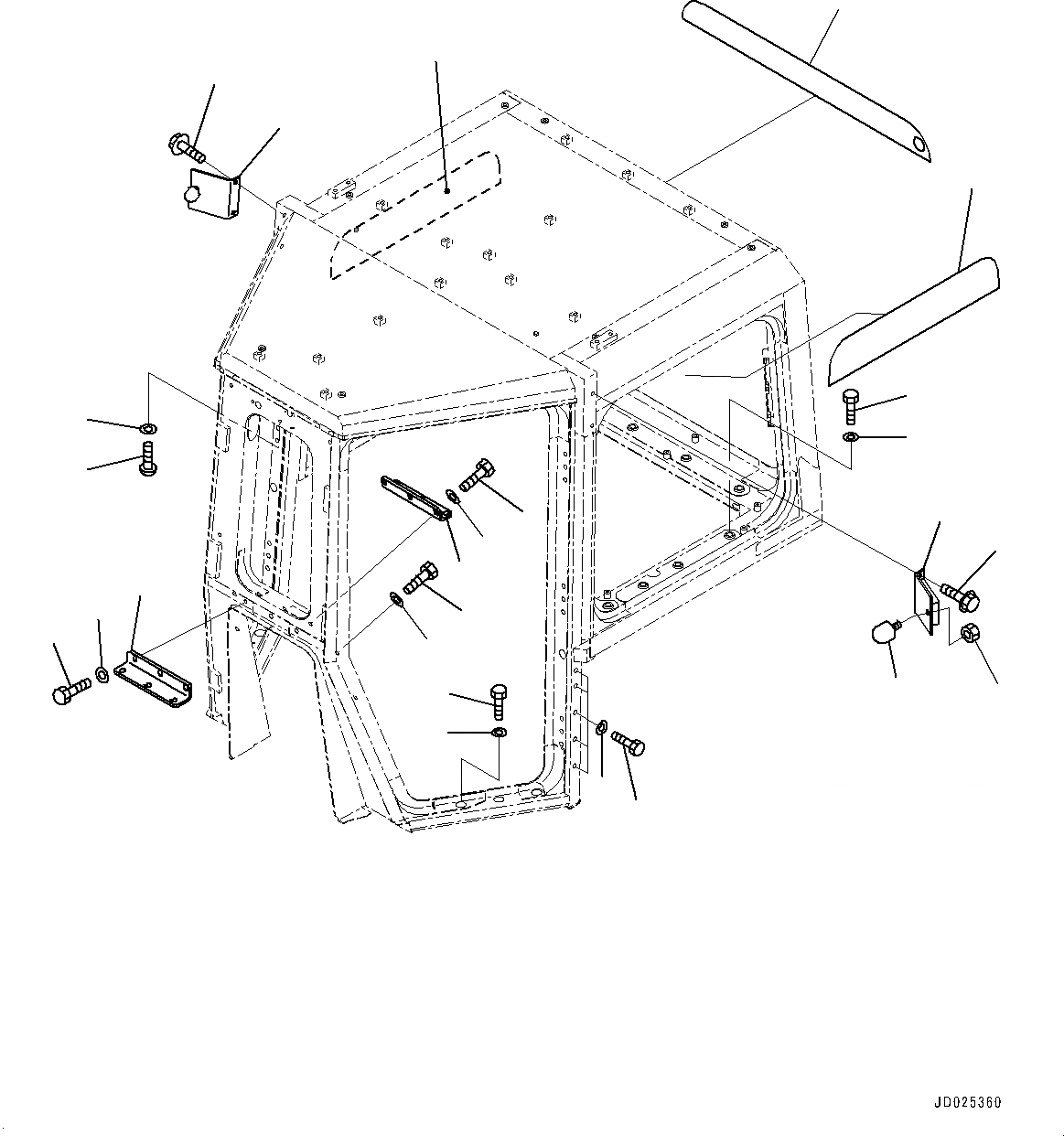 JD025360