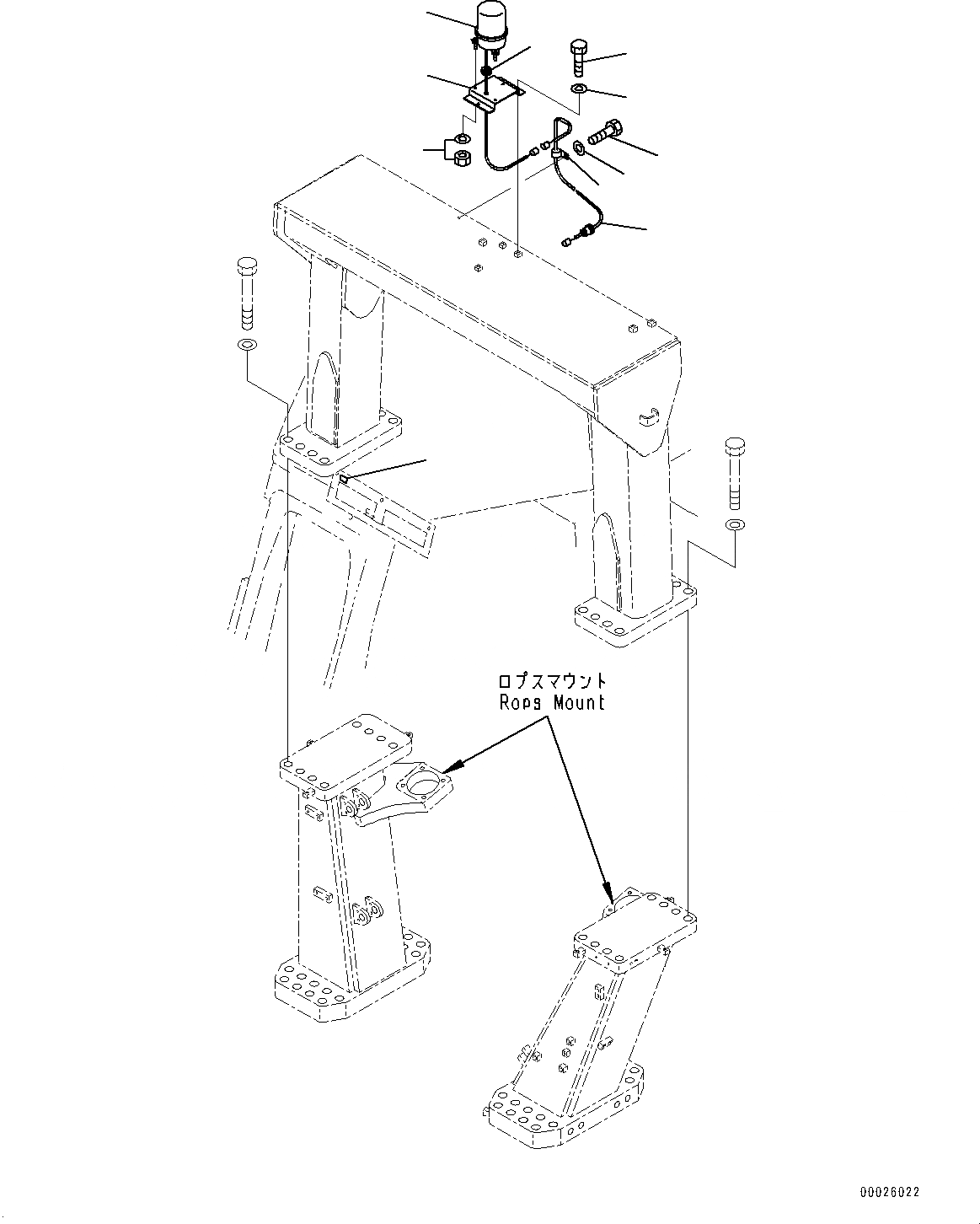 ロプスマウント
Rops Mount

00026022