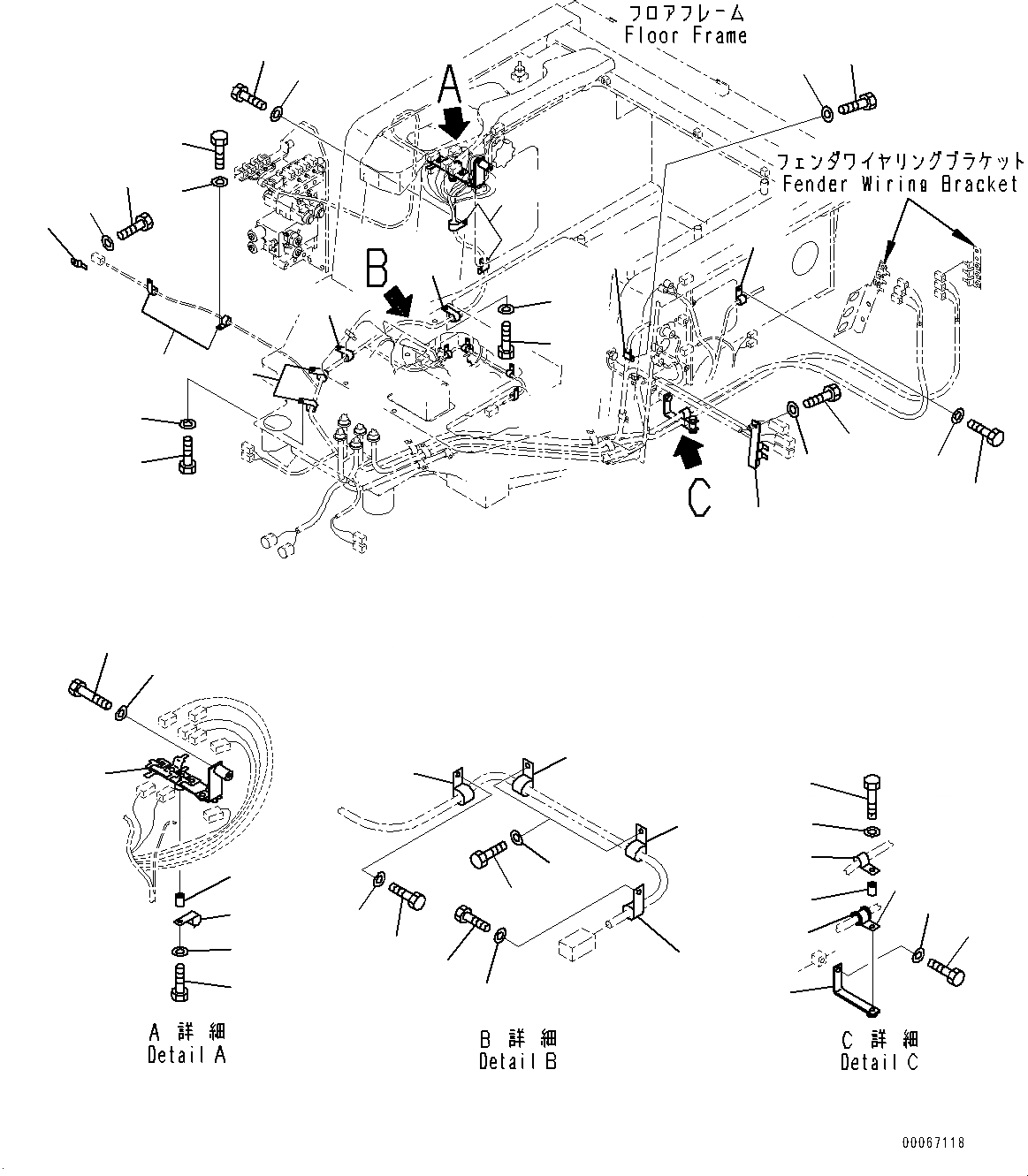 フロアフレーム
Floor Frame

A

フェンダワイヤリングブラケット
Fender Wiring Bracket

B

C

A 詳 細
Detail A

B 詳 細
Detail B

C 詳 細
Detail C

00067118