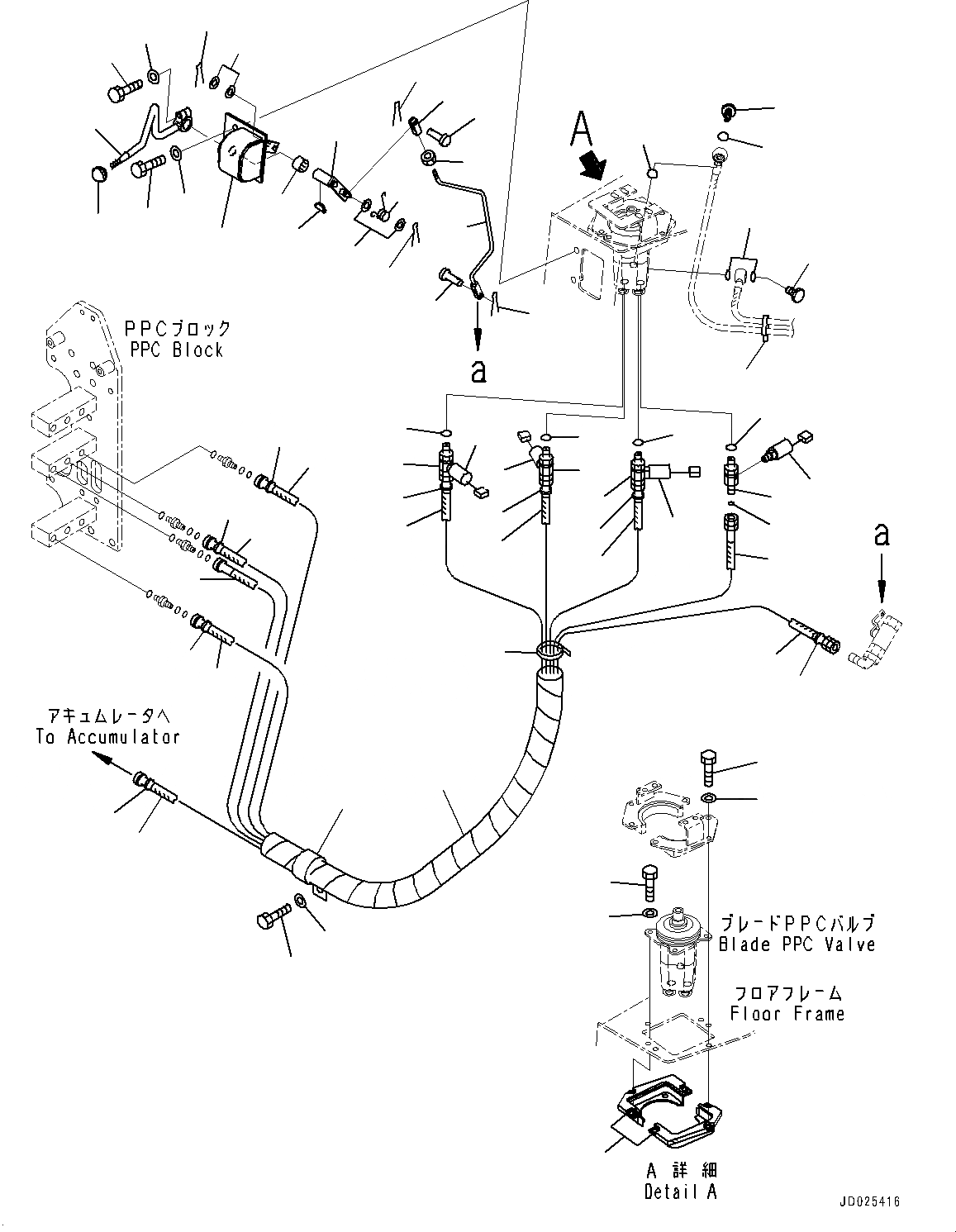 A

PPCブロック
PPC Block

a

a

アキュムレータへ
To Accumulator

ブレードPPCバルブ
Blade PPC Valve

フロアフレーム
Floor Frame

A 詳細
Detail A

JD025416