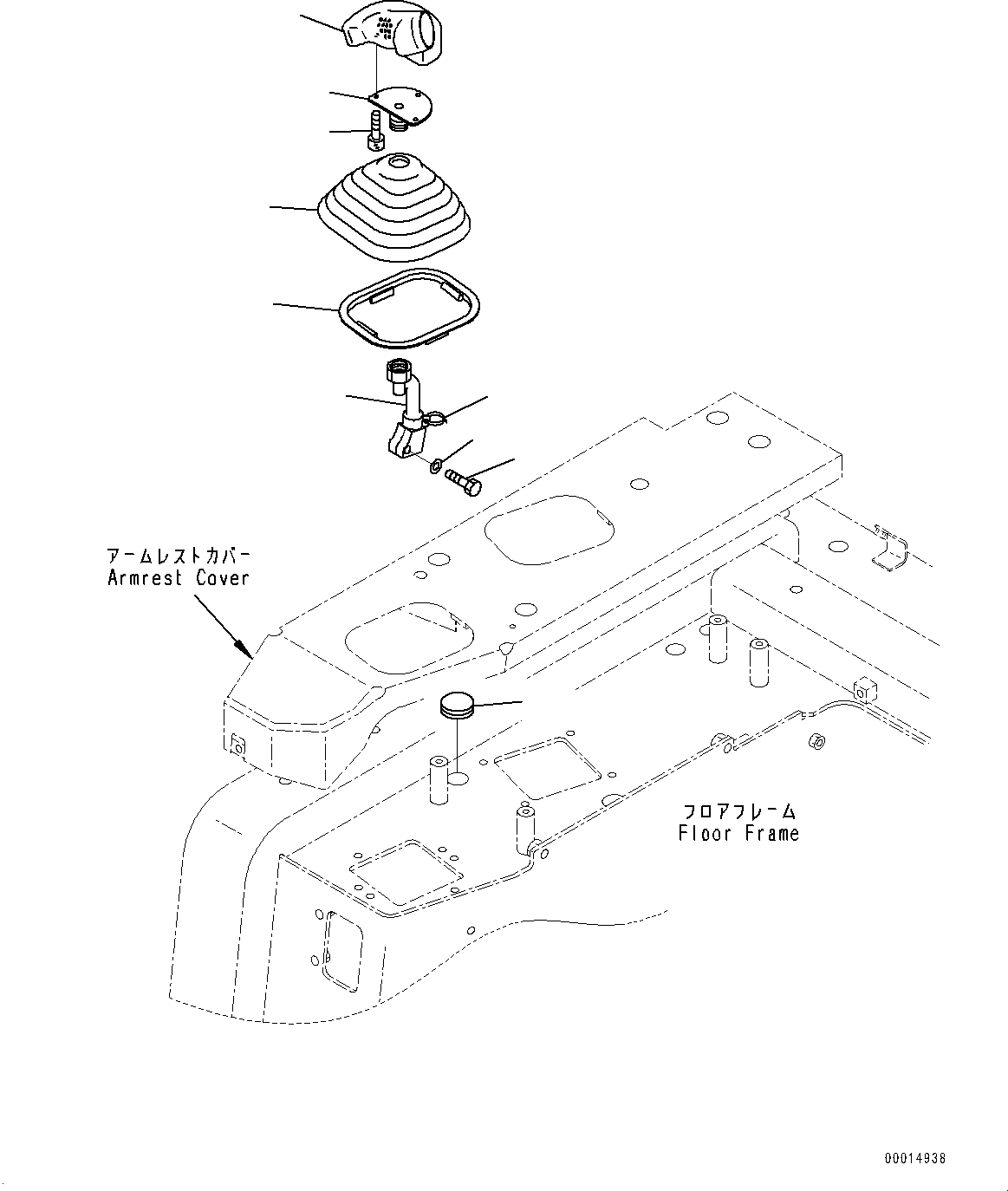 アームレストカバー
Armrest Cover

フロアフレーム
Floor Frame

00014938