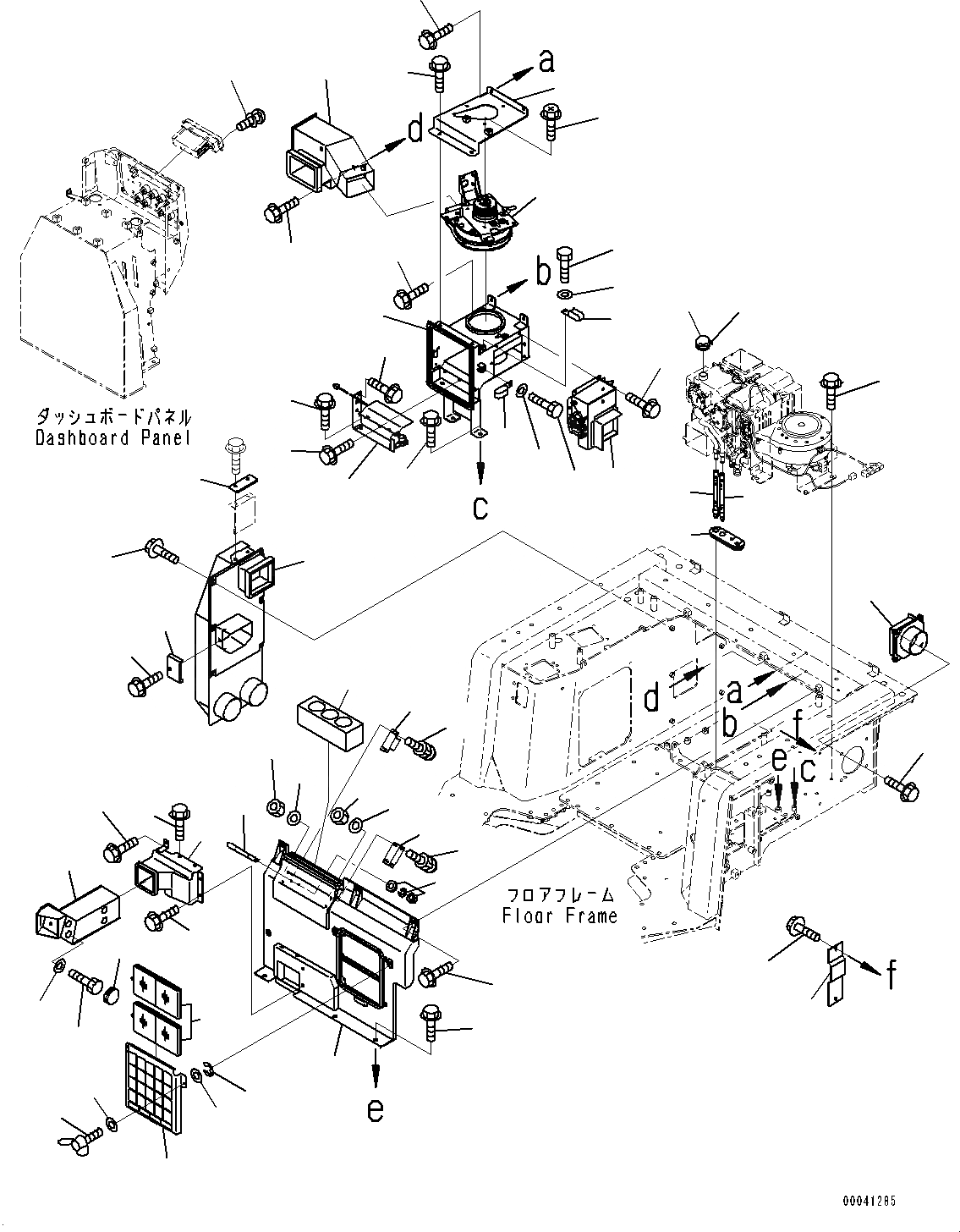 a

d

b

ダッシュボードパネル
Dashboard Panel

c

d

a

b

f

e

c

フロアフレーム
Floor Frame

f

e

00041285