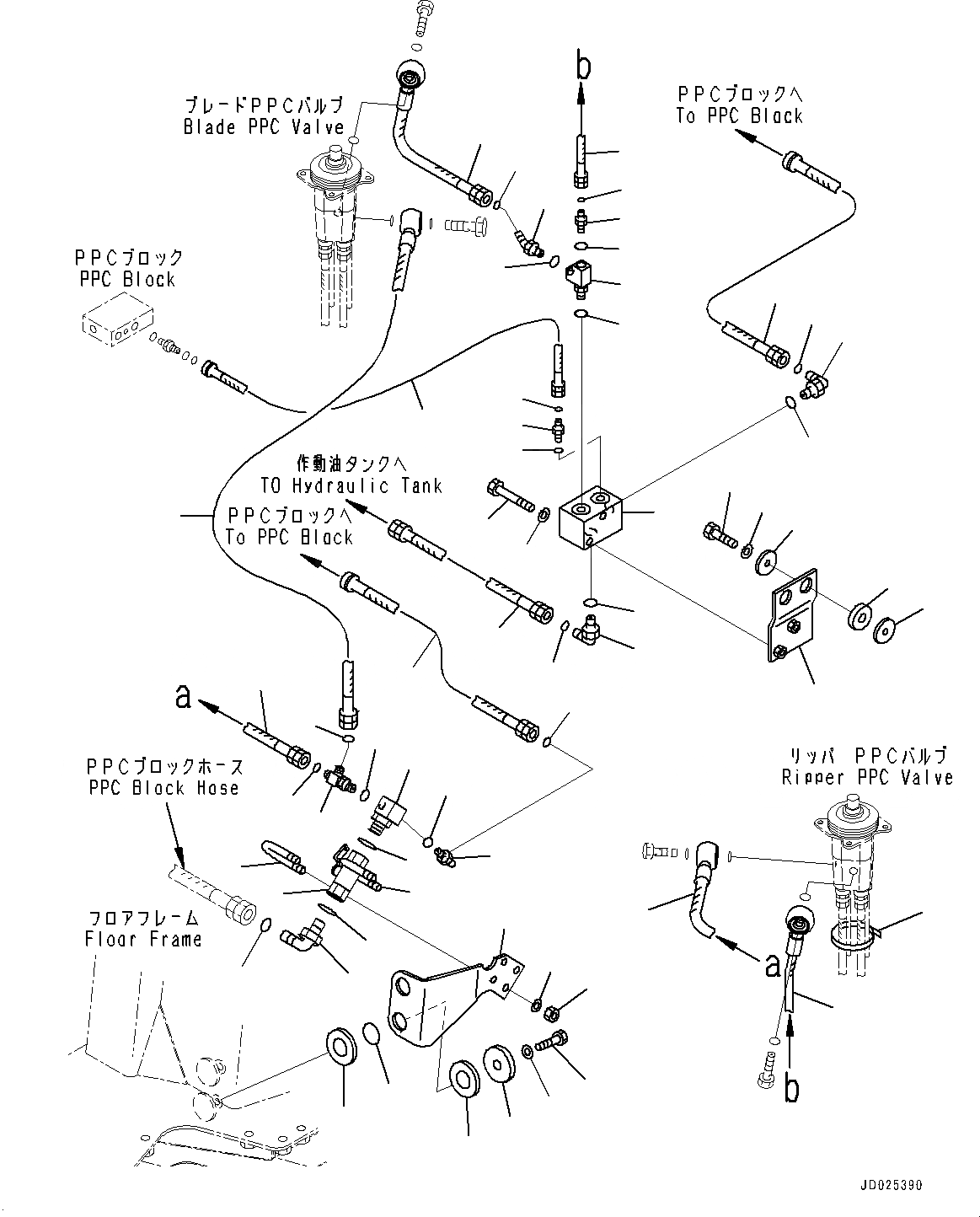 ブレードPPCバルブ
Blade PPC Valve

b

PPCブロックへ
To PPC Block

PPCブロック
PPC Block

作動油タンクへ
TO Hydraulic Tank

PPCブロックへ
To PPC Block

a

PPCブロックホース
PPC Block Hose

フロアフレーム
Floor Frame

リッパ PPCバルブ
Ripper PPC Valve

a

b

JD025390