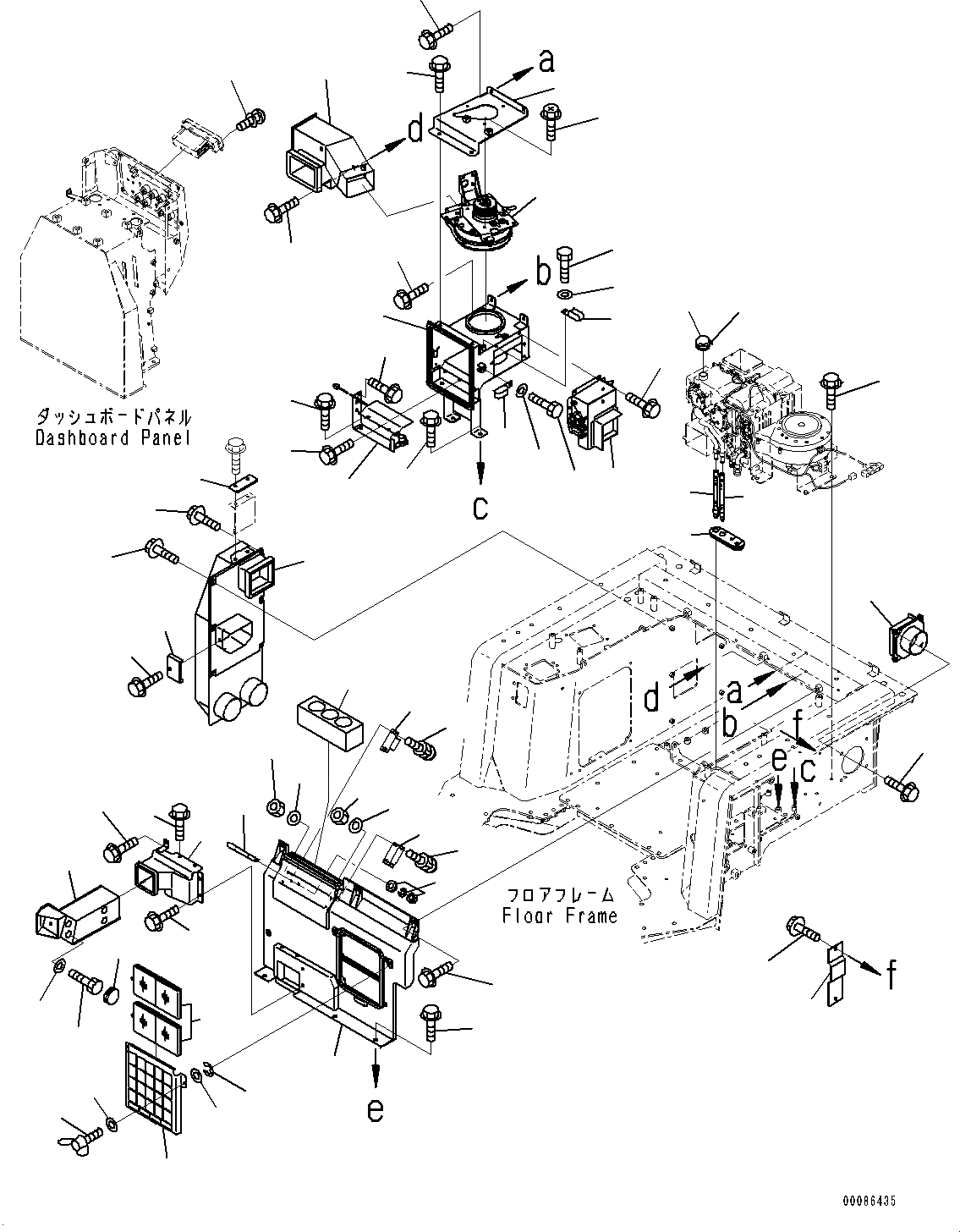 a

d

b

ダッシュボードパネル
Dashboard Panel

c

d

a

b

f

e

c

フロアフレーム
Floor Frame

f

e

00086435