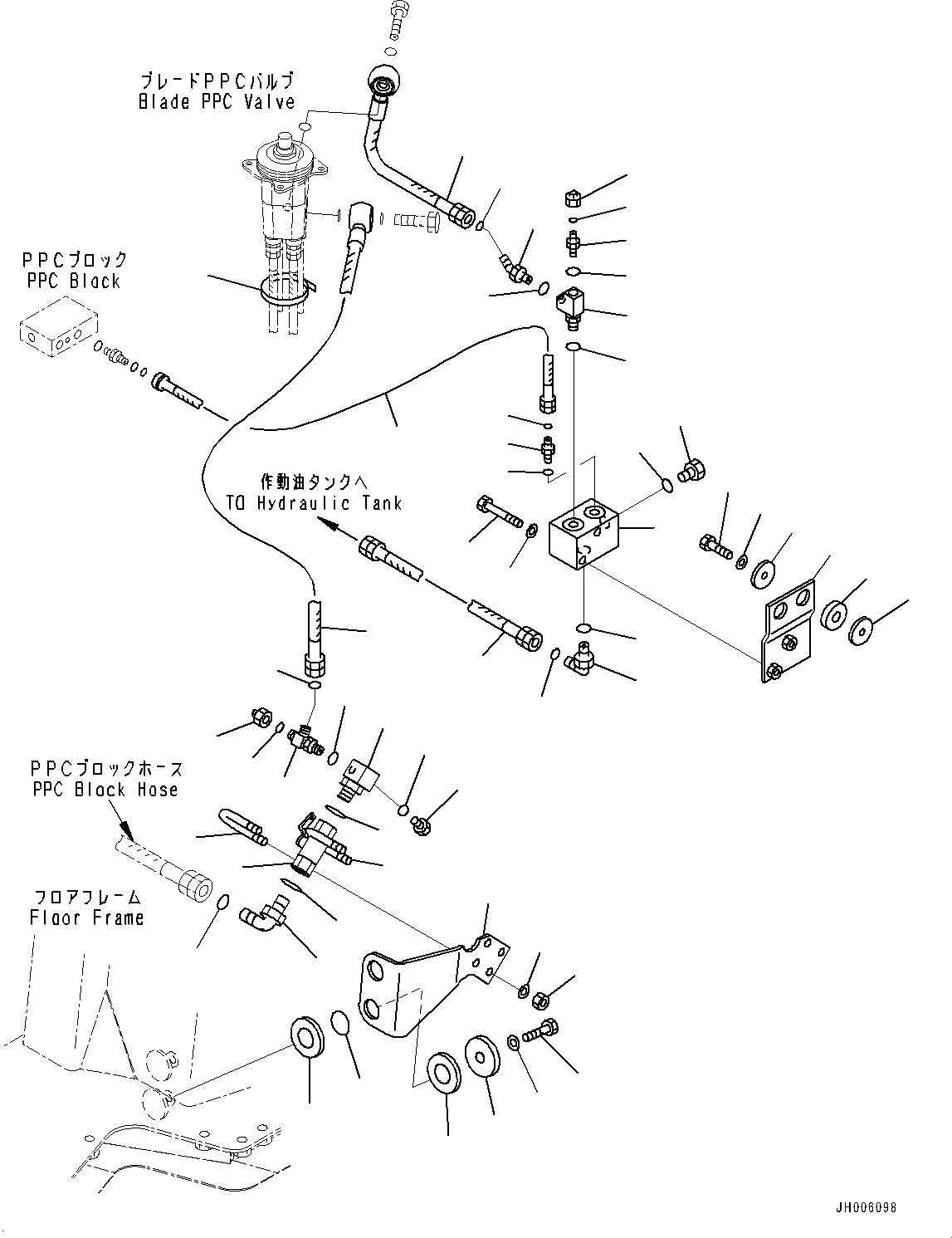 ブレードPPCバルブ
Blade PPC Valve

PPCブロック
PPC Block

作動油タンクへ
TO Hydraulic Tank

PPCブロックホース
PPC Block Hose

フロアフレーム
Floor Frame

JH006098