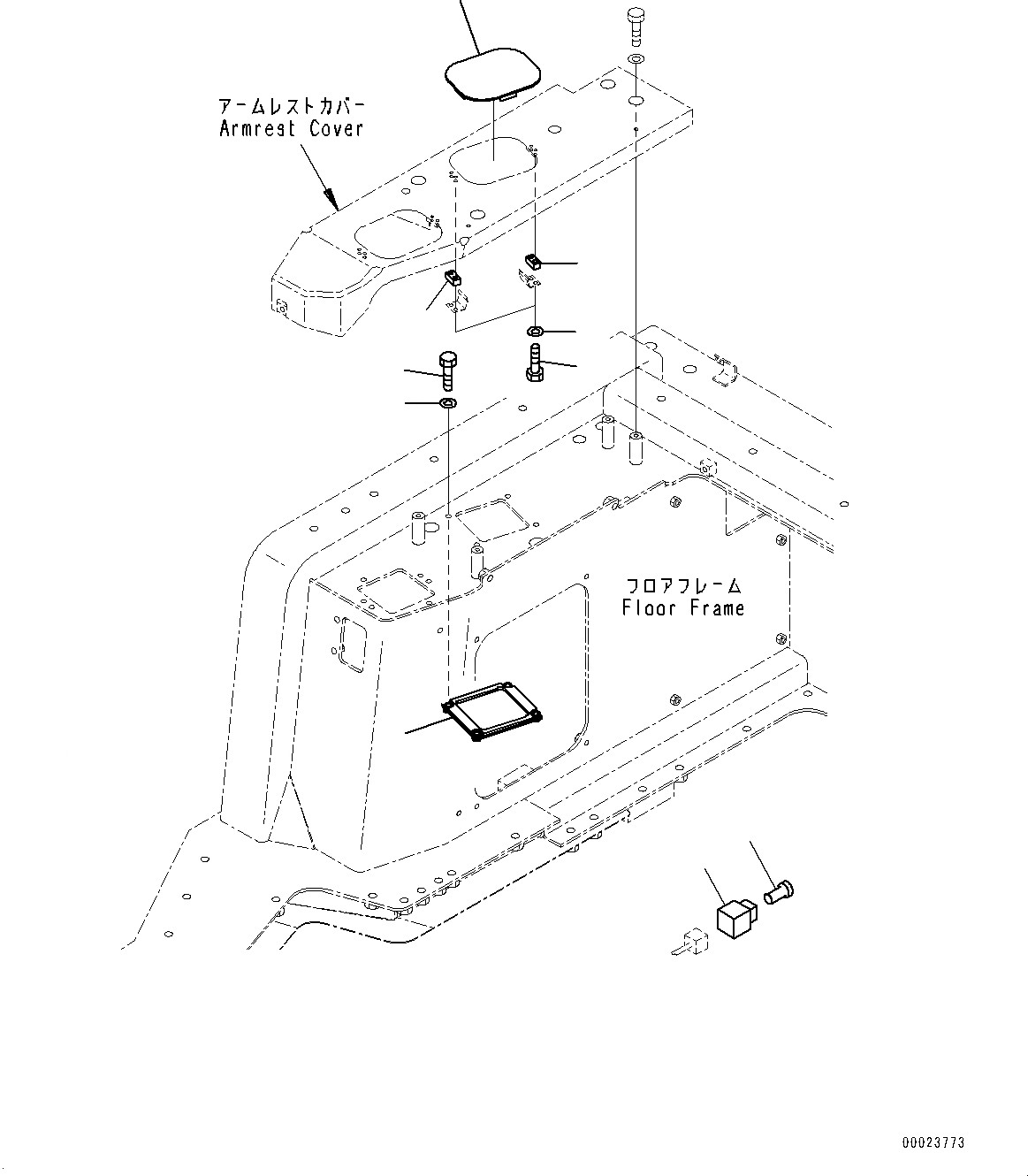 アームレストカバー
Armrest Cover

フロアフレーム
Floor Frame

00023773