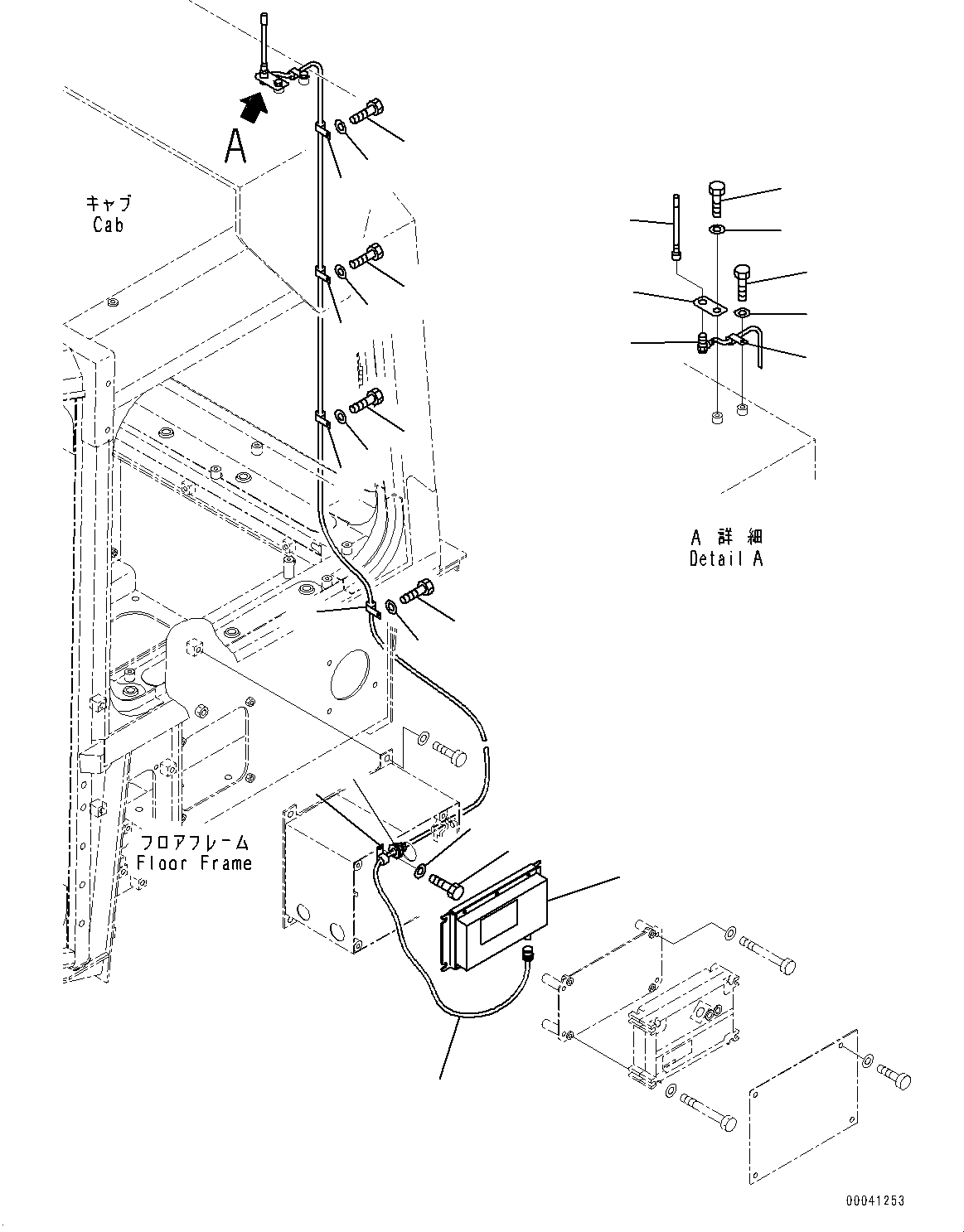 A

キャブ
Cab

A 詳細
Detail A

フロアフレーム
Floor Frame

00041253