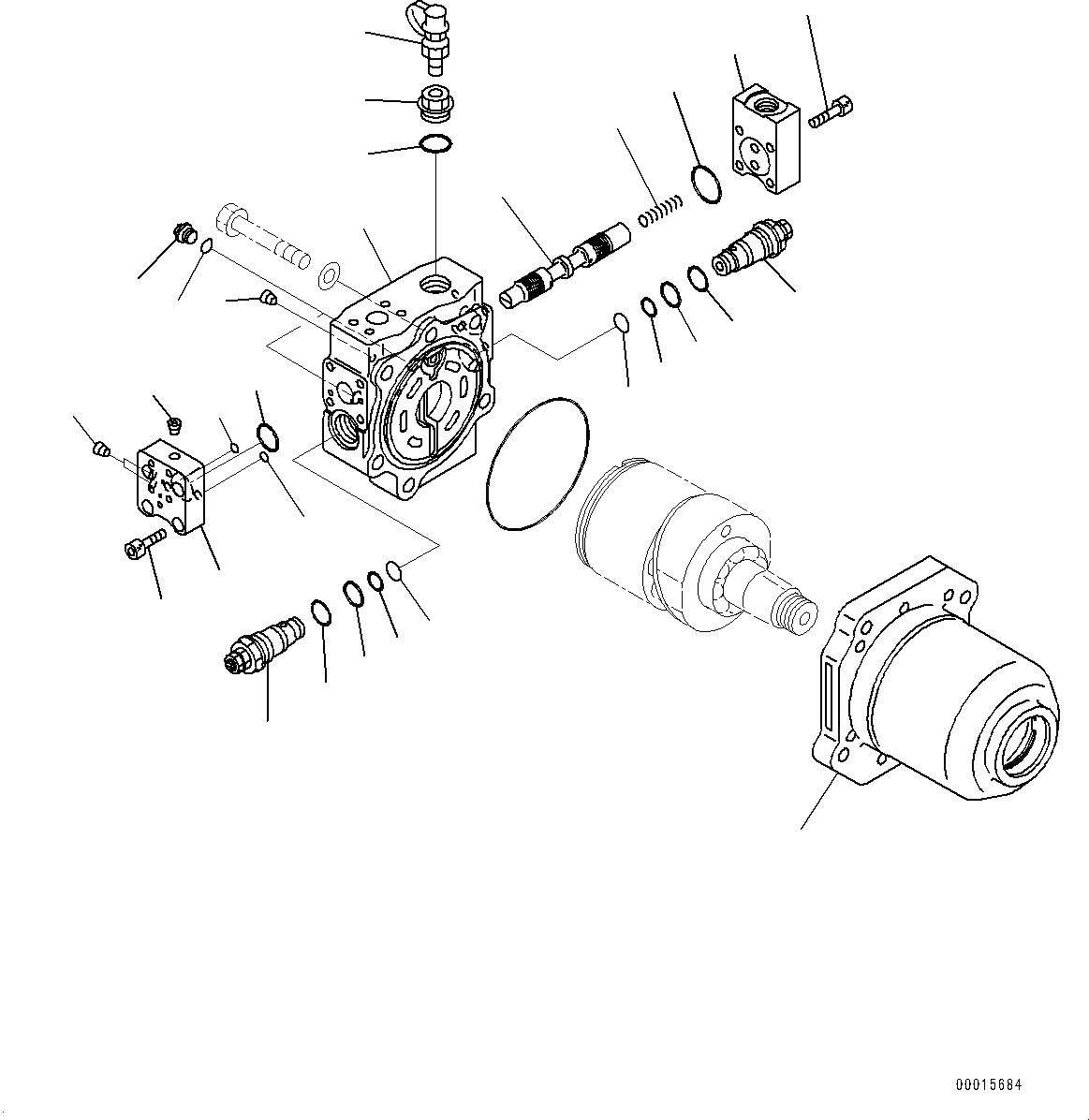 00015684