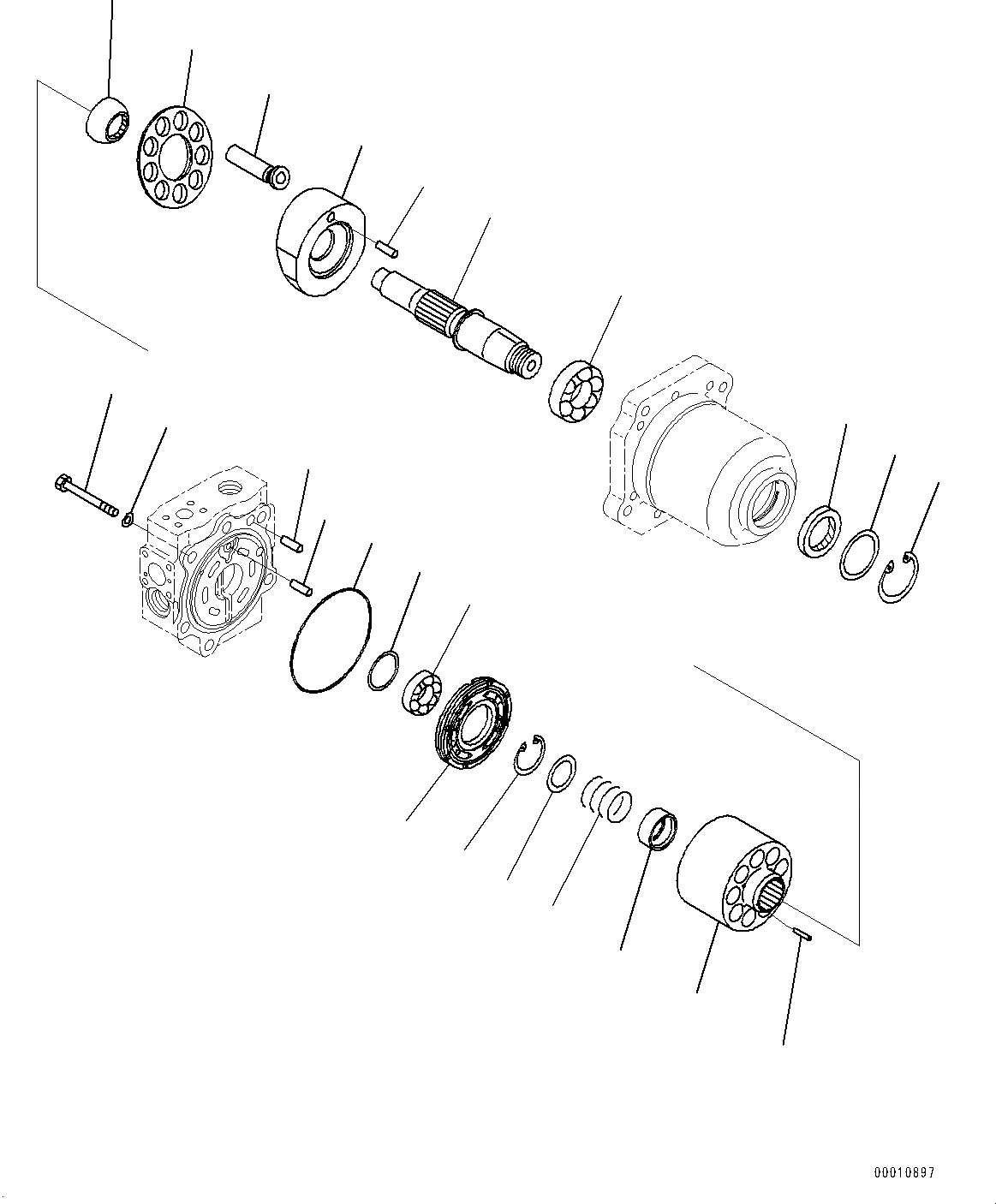 00010897