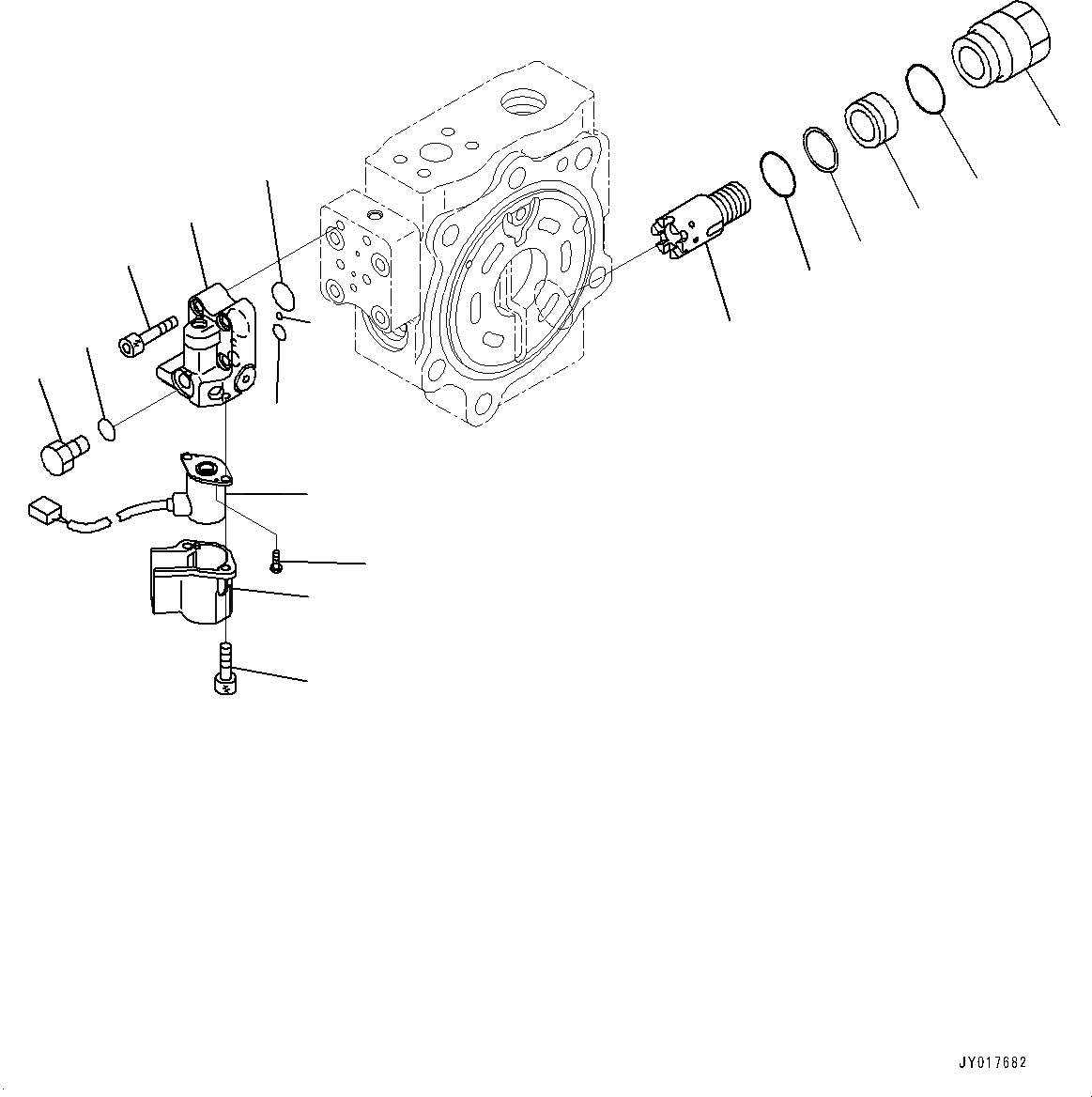 JY017682