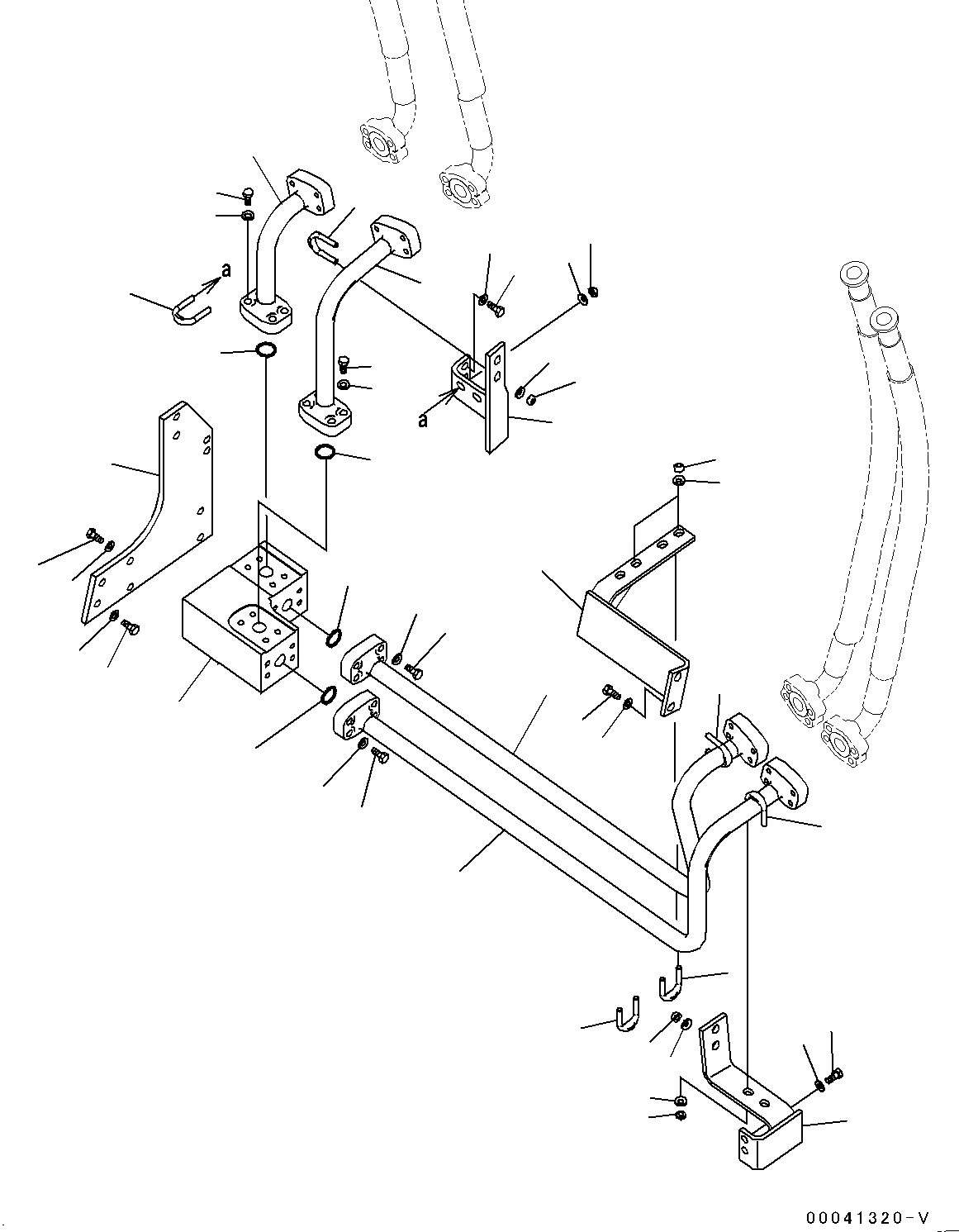 a

a

00041320-V