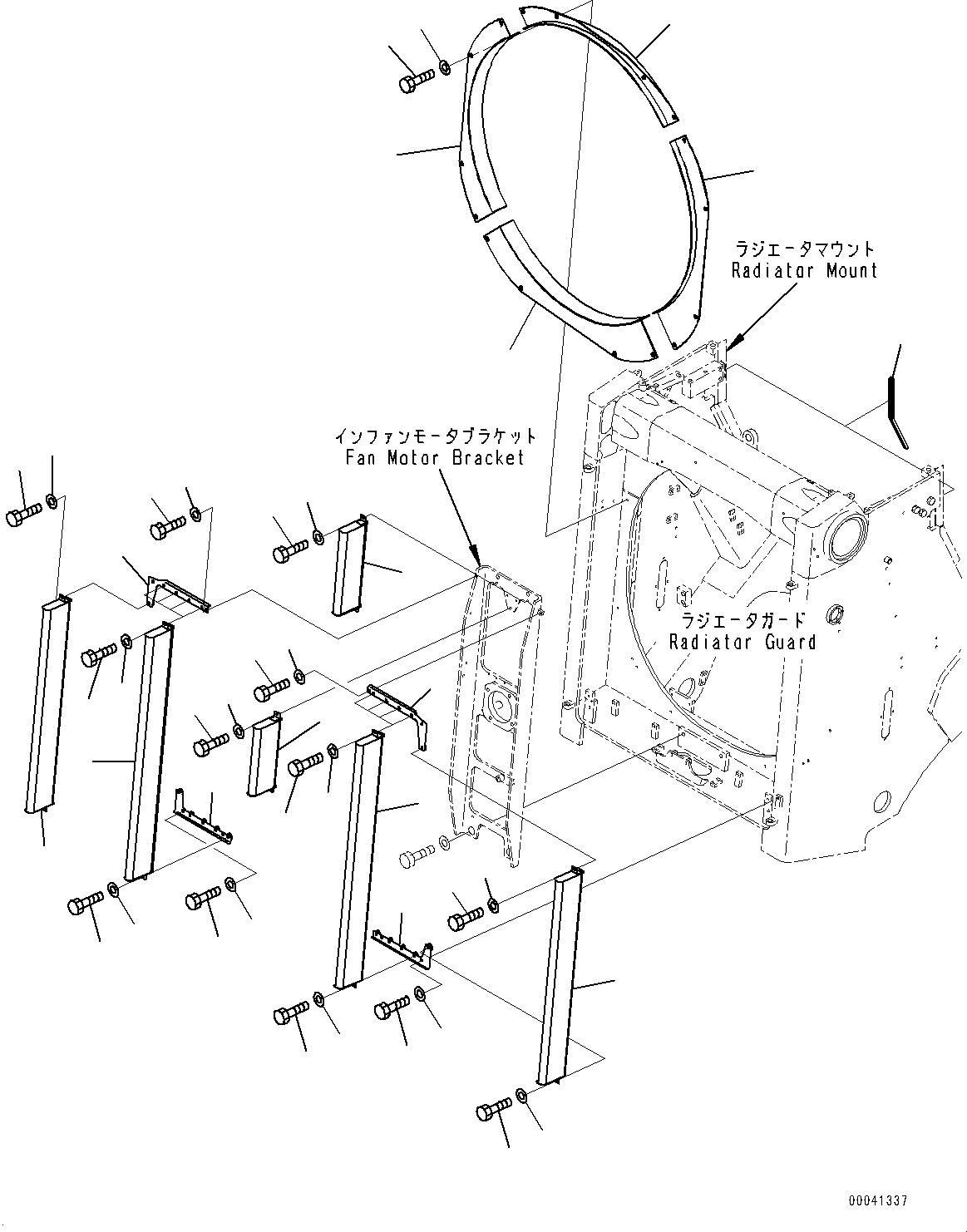 ラジエータマウント
Radiator Mount

インファンモータブラケット
Fan Motor Bracket

ラジエータガード
Radiator Guard

00041337