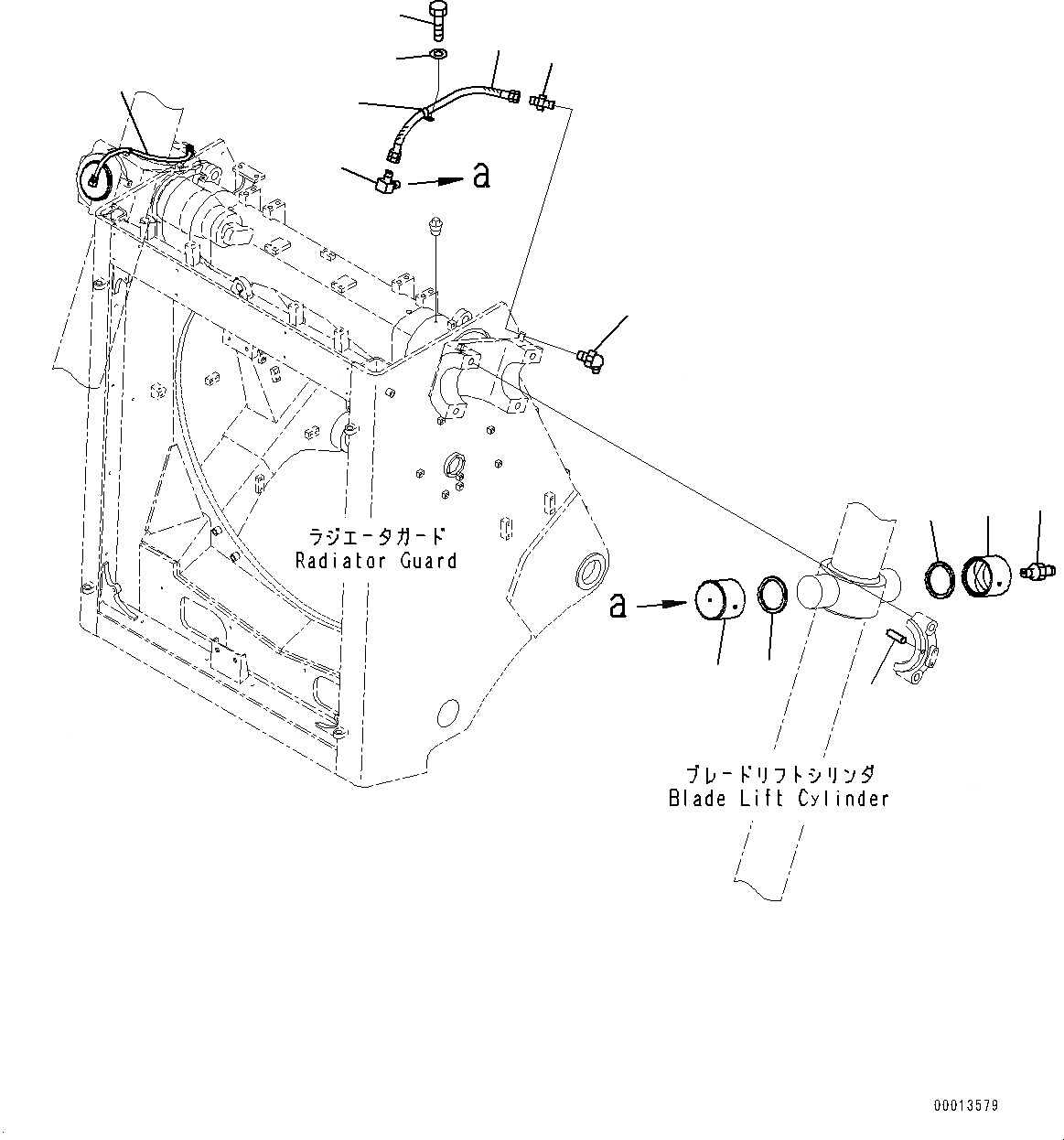 a

ラジエータガード
Radiator Guard

a

ブレードリフトシリンダ
Blade Lift Cylinder

00013579