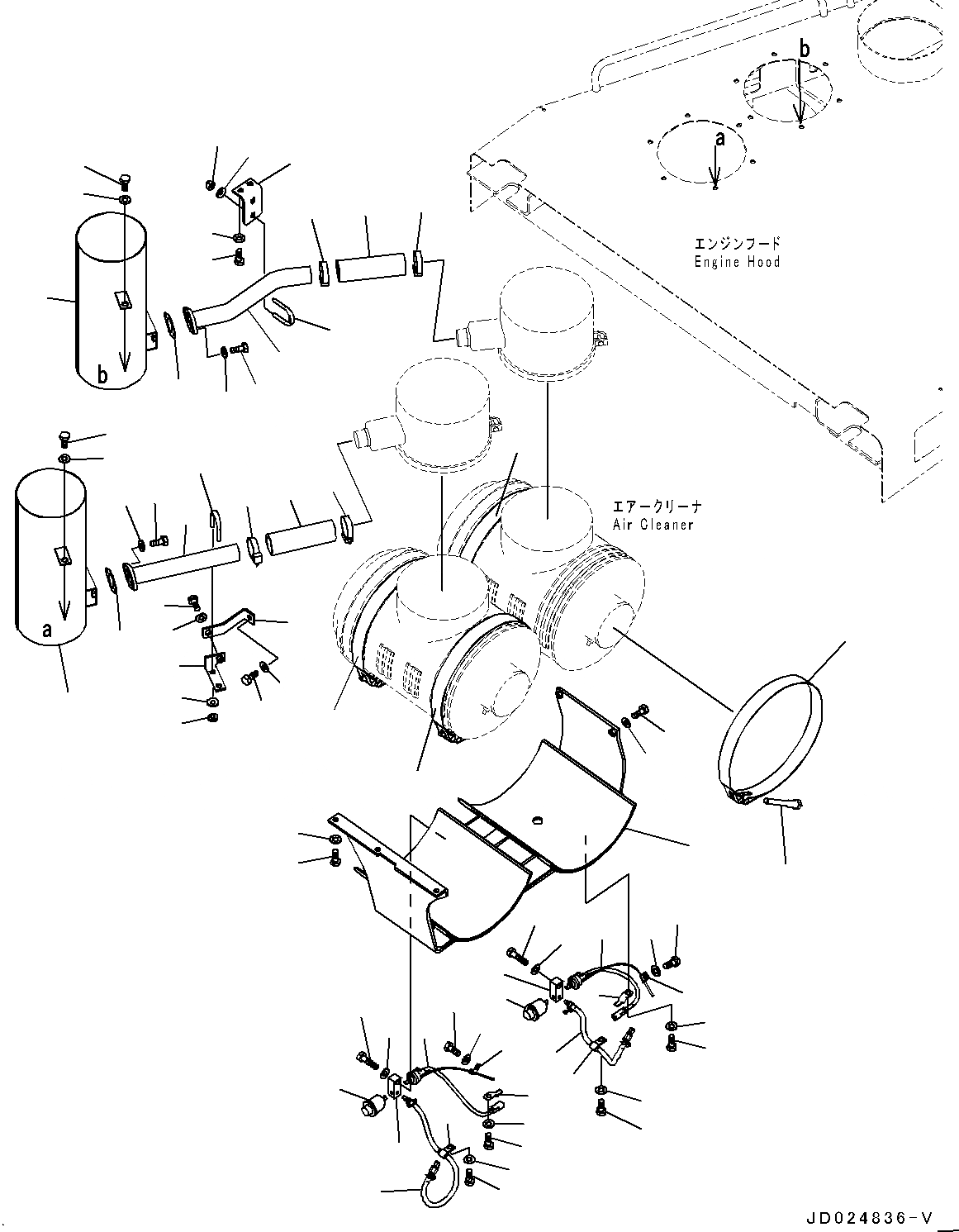 b
a
エンジンフード
Engine Hood
b
エアークリーナ
Air Cleaner
a
JD024836-V