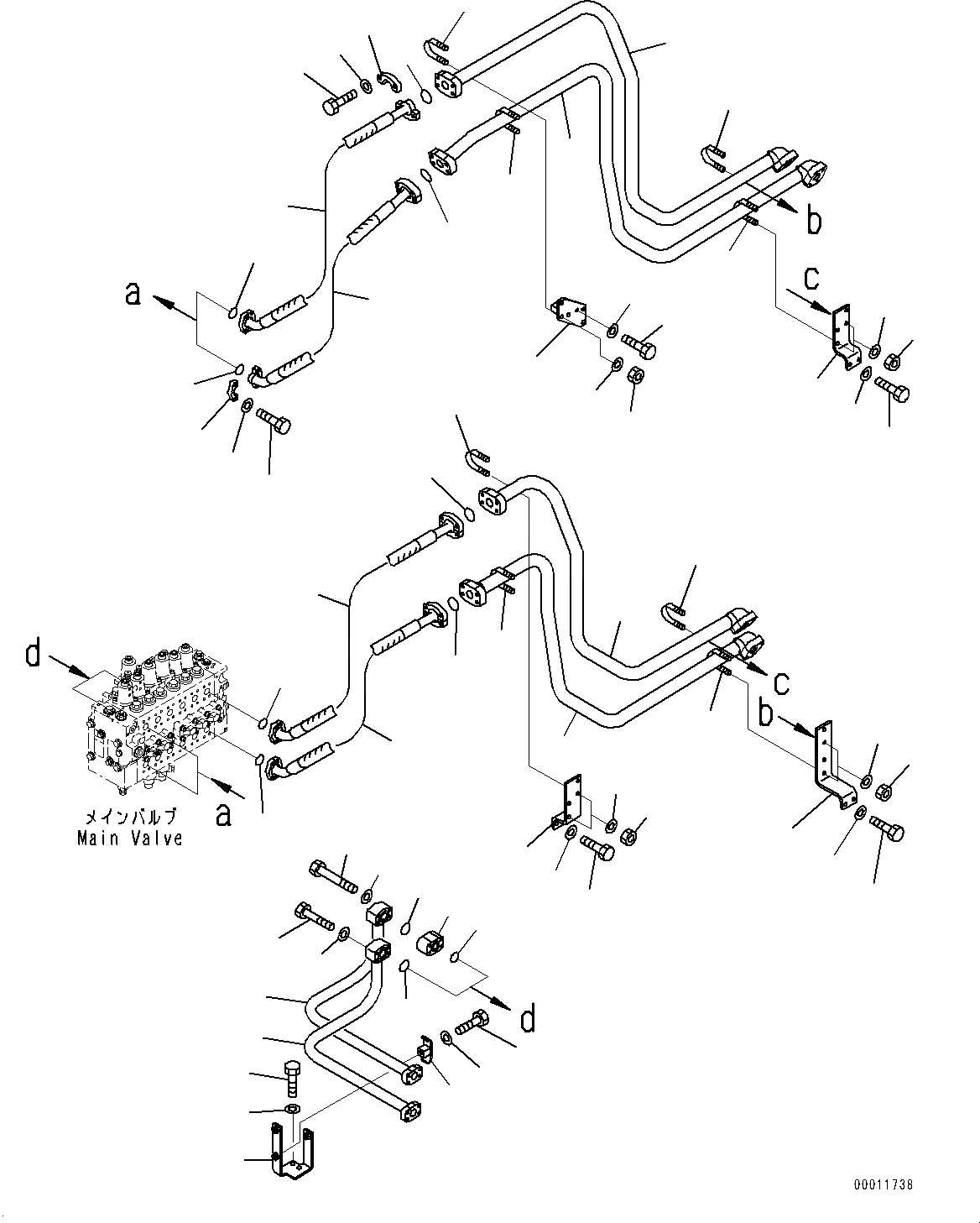 a

b

c

d

c

b

a

メインバルブ
Main Valve

d

00011738