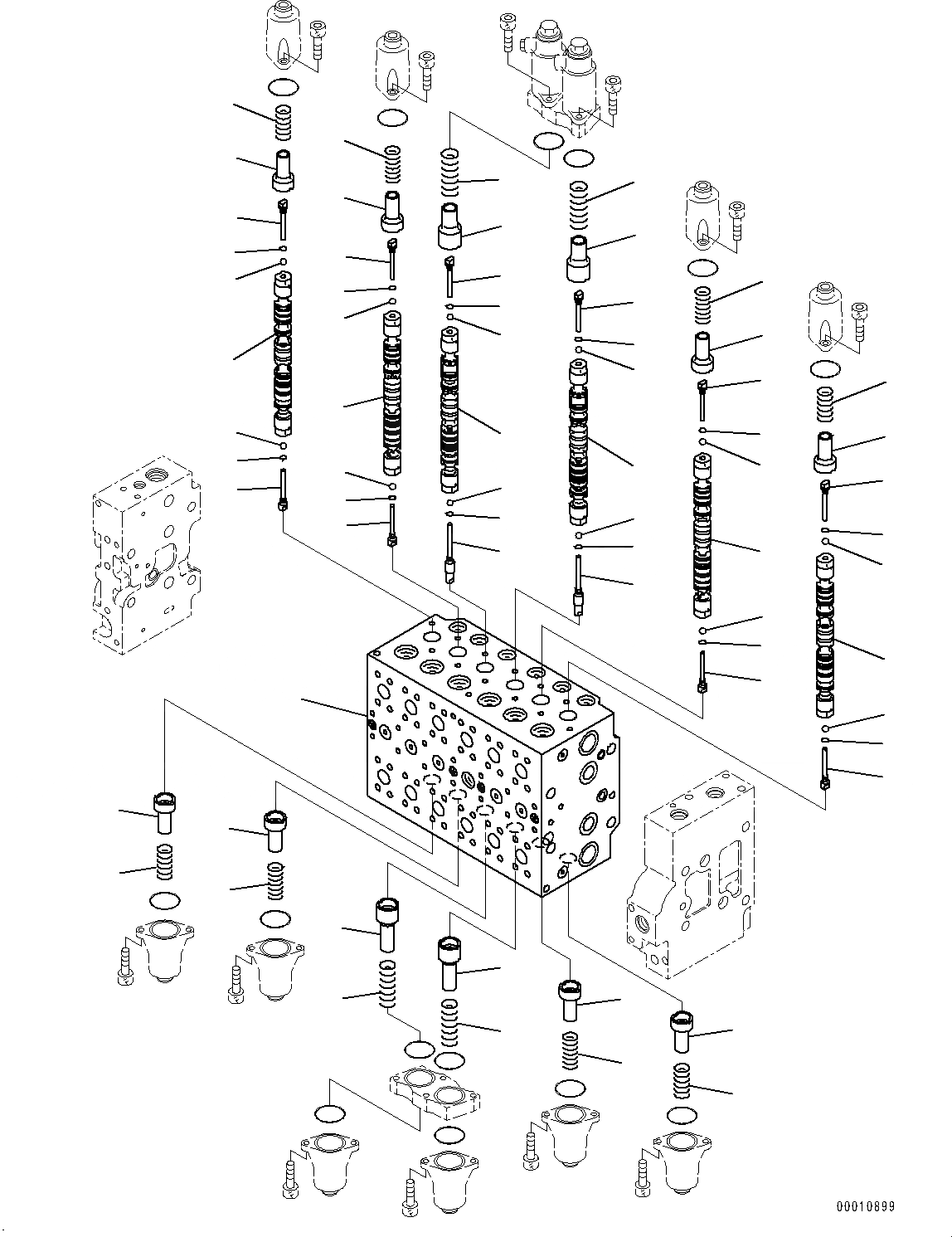 00010899