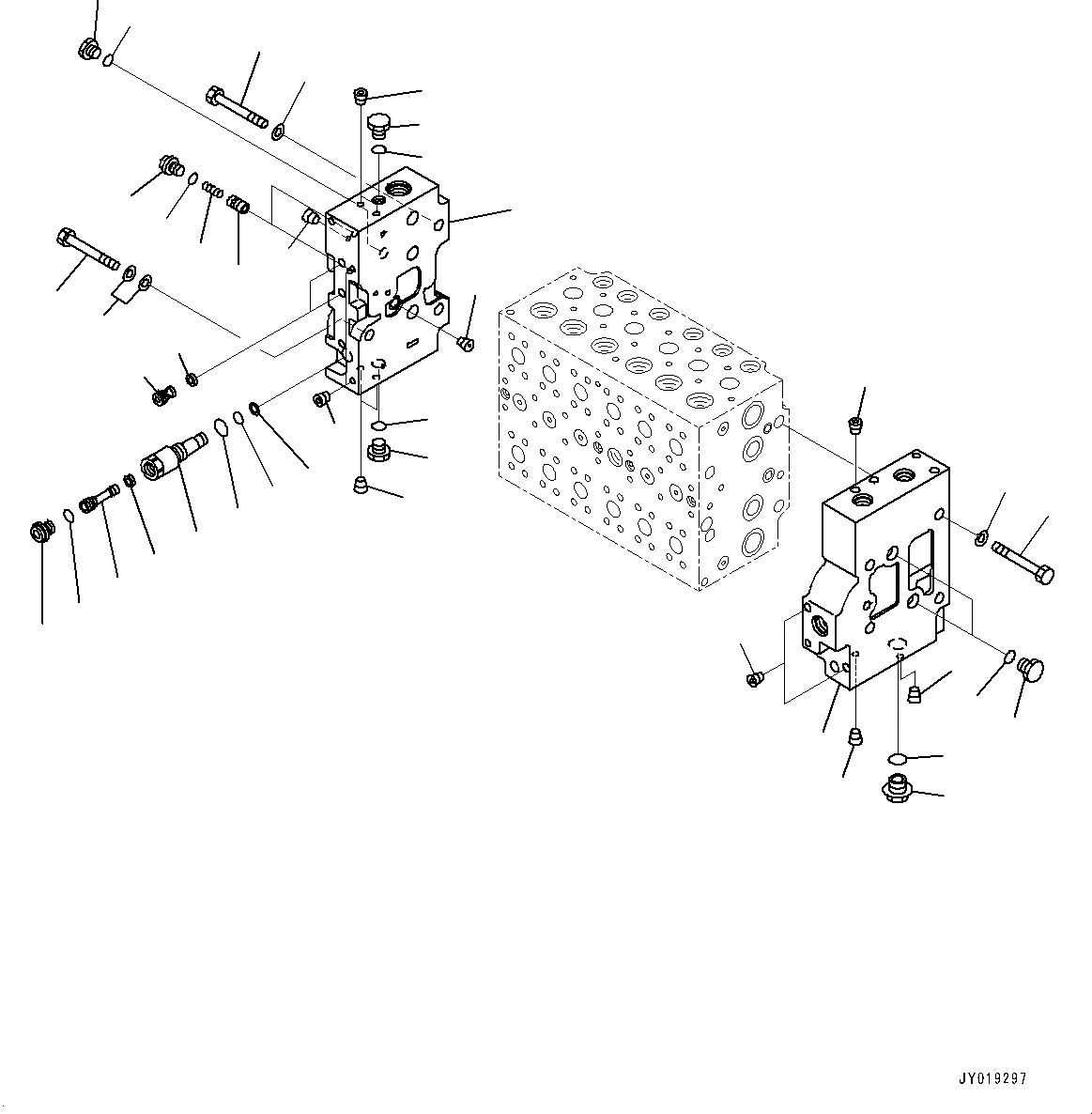 JY019297