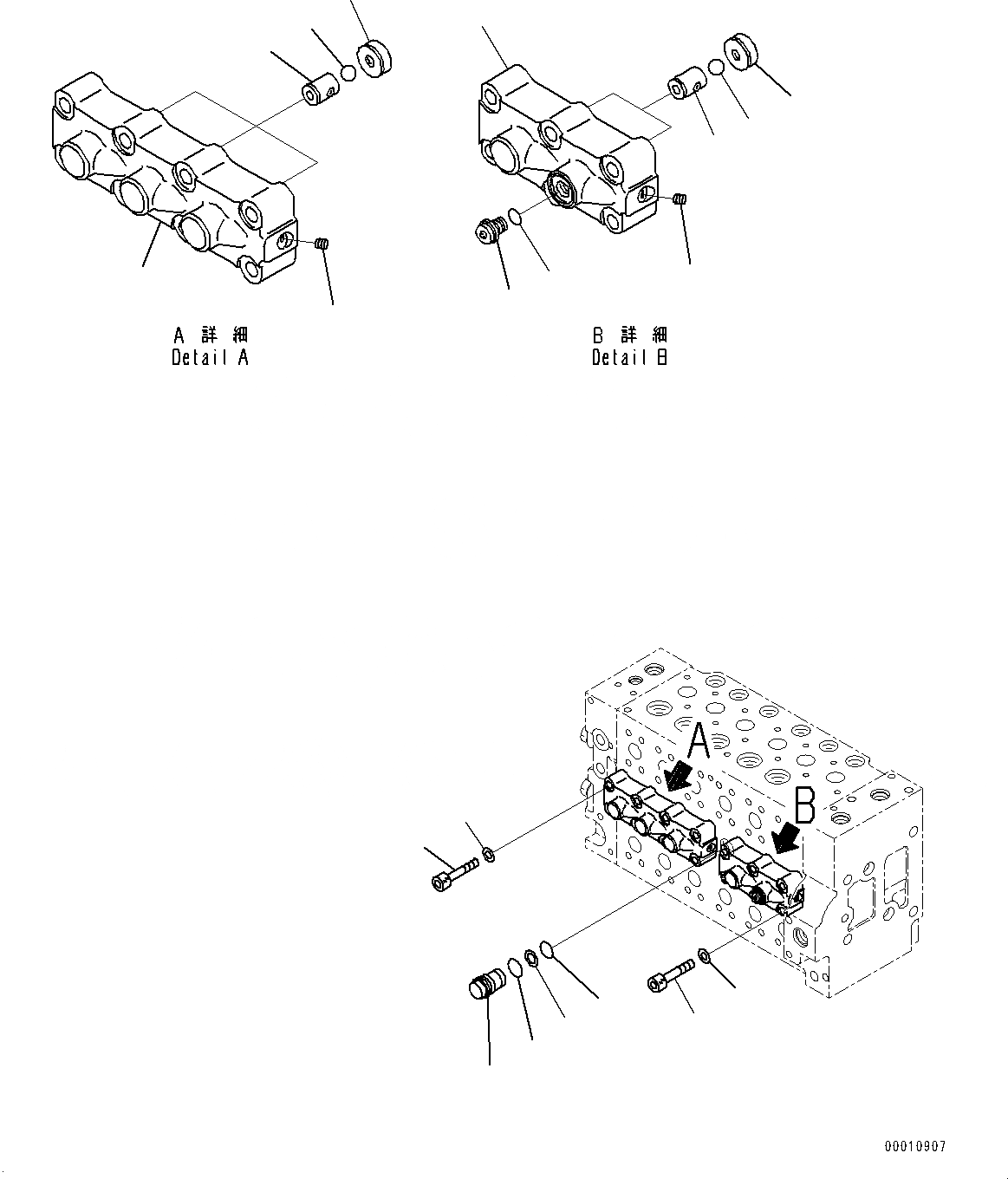 A 詳 細
Detail A

B 詳 細
Detail B

A

B

00010907