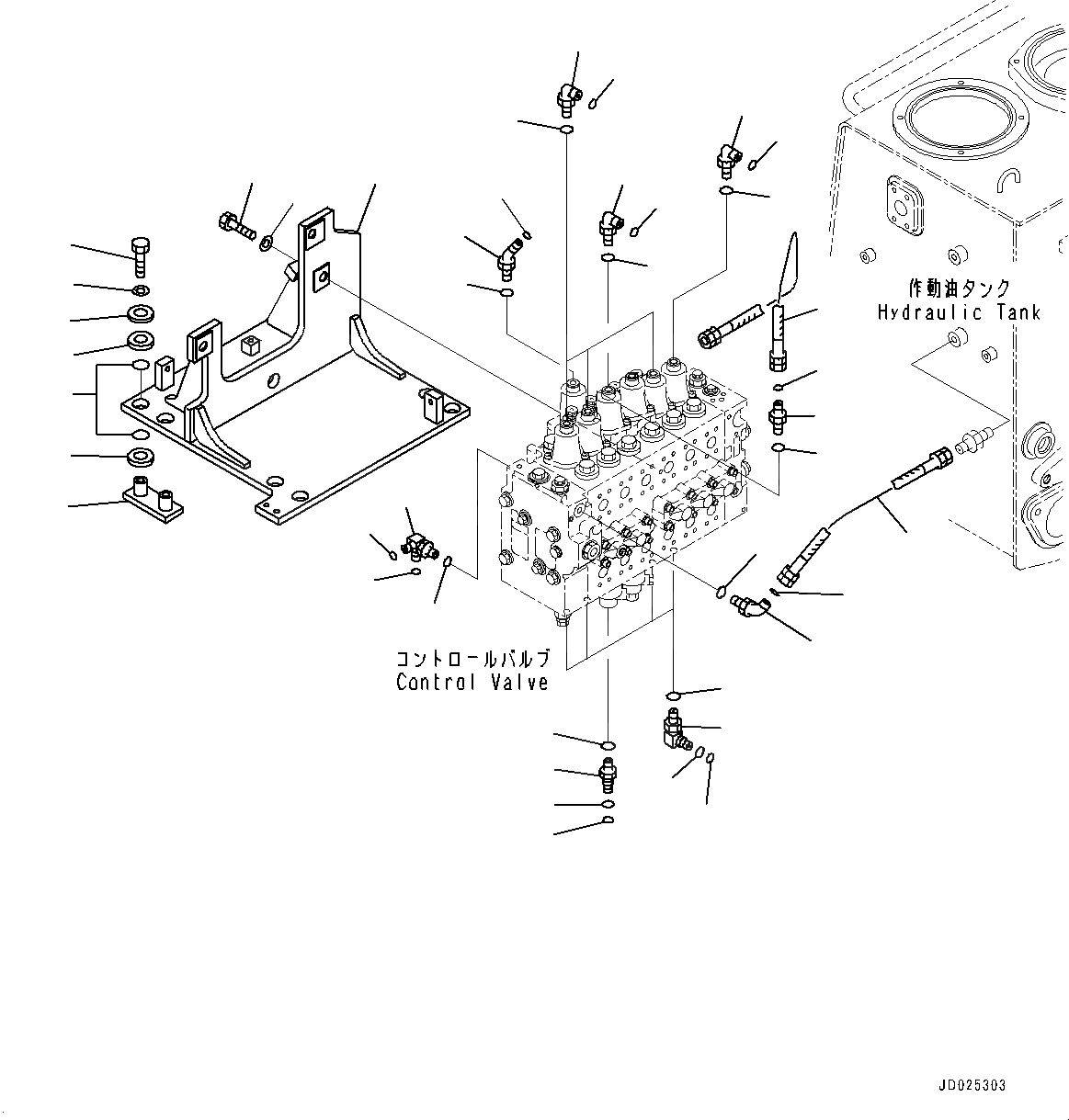 作動油タンク
Hydraulic Tank

コントロールバルブ
Control Valve

JD025303