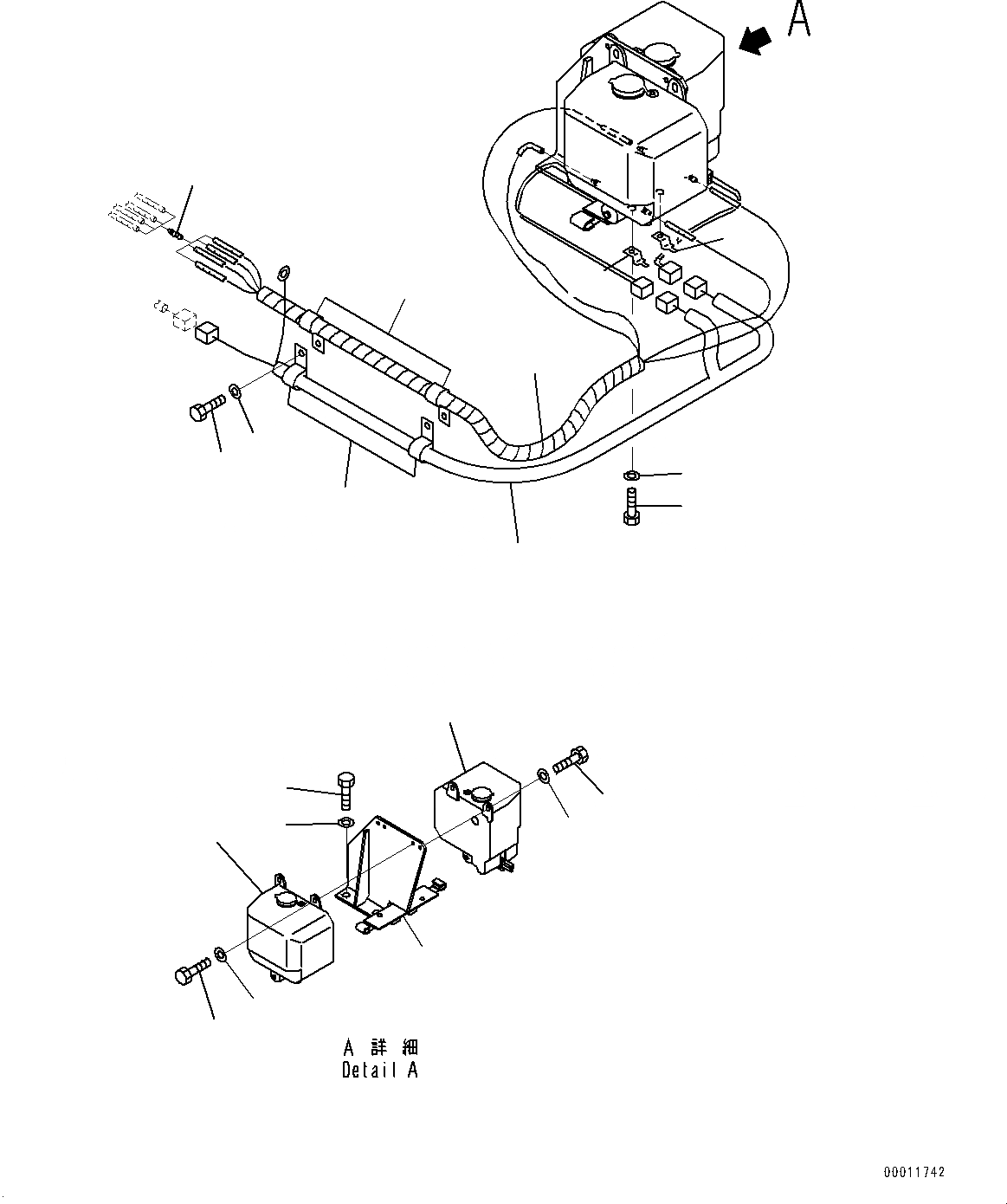 A

A 詳細
Detail A

00011742