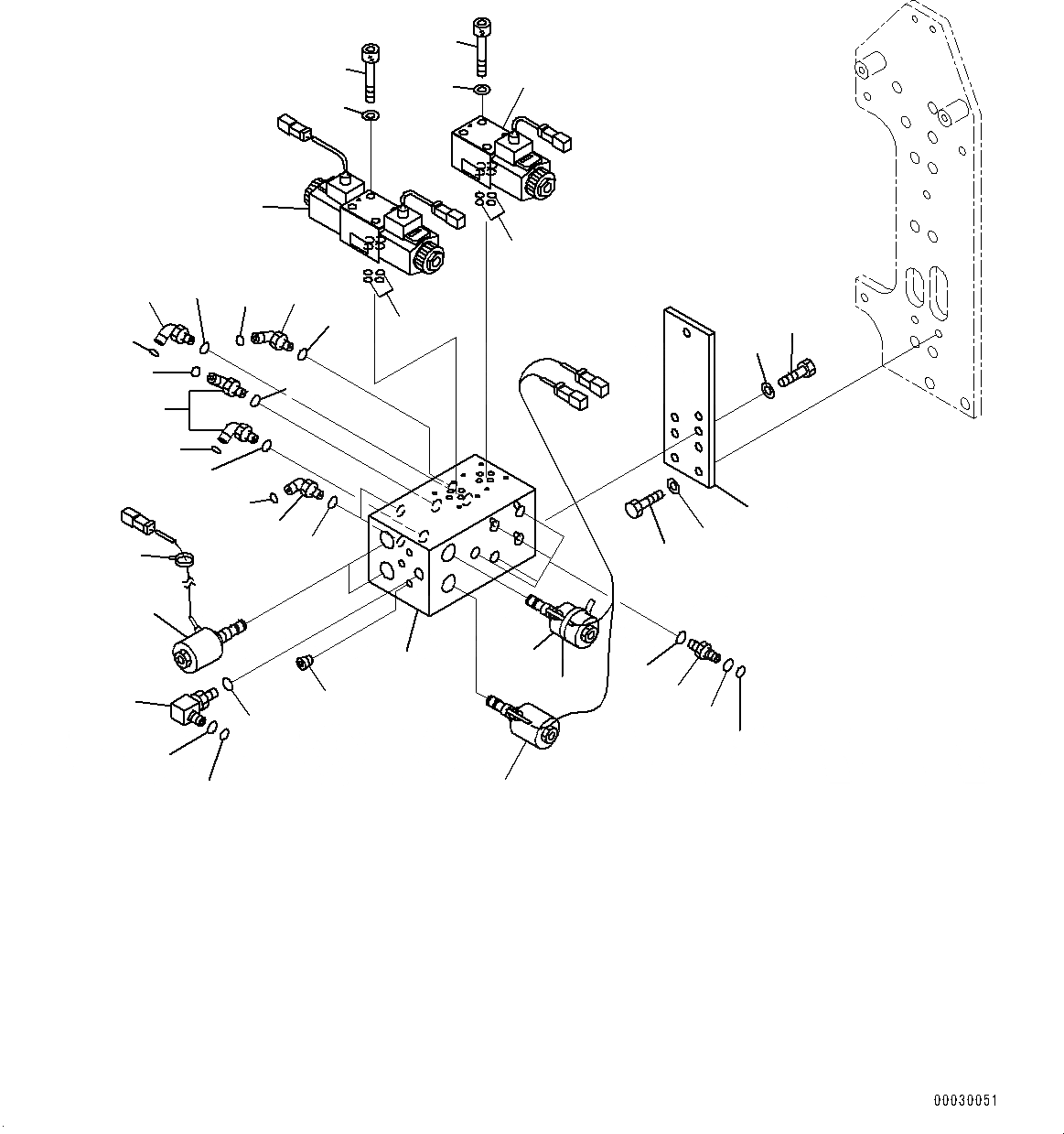 00030051