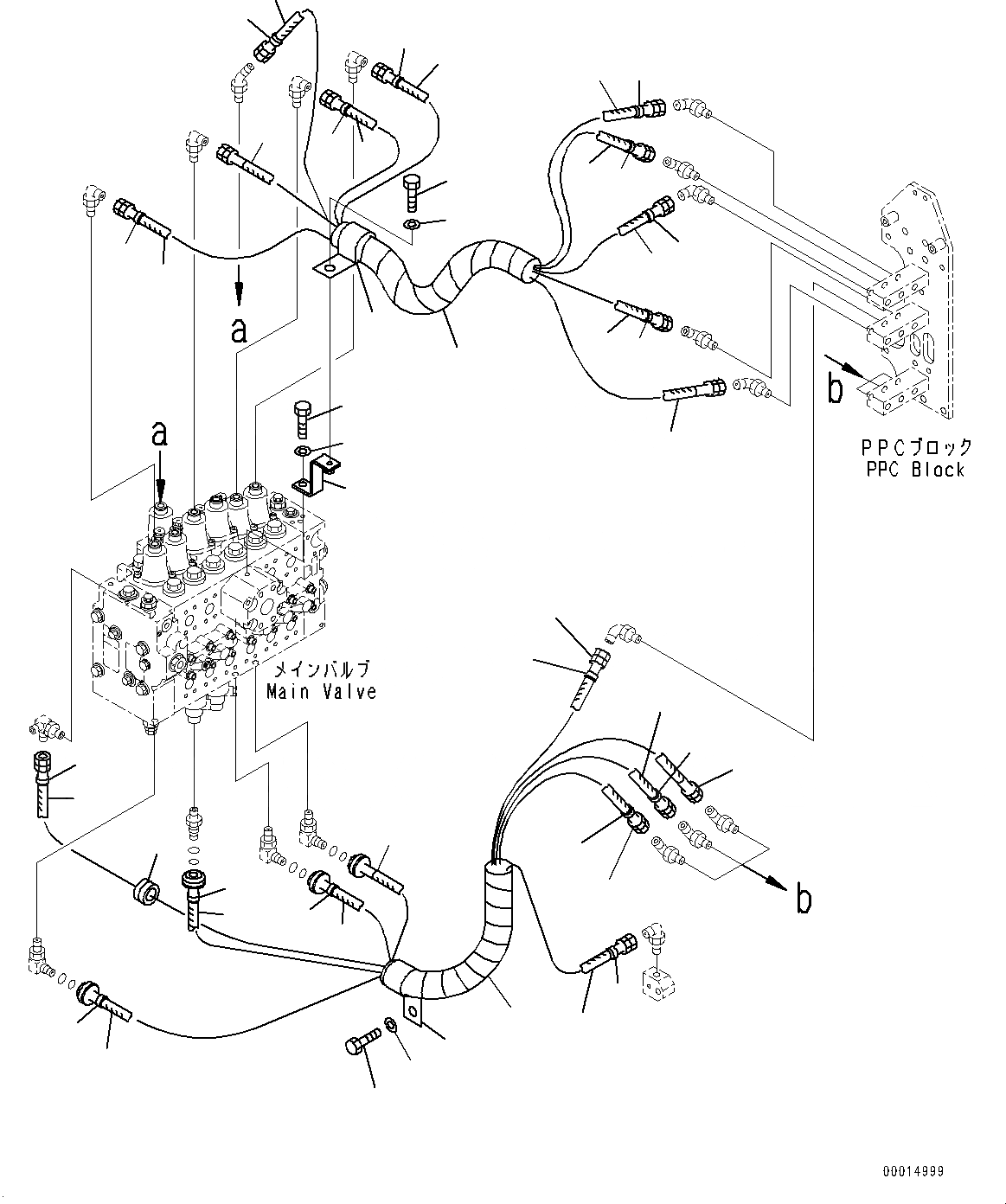 a

a

b

PPCブロック
PPC Block

メインバルブ
Main Valve

b

00014999