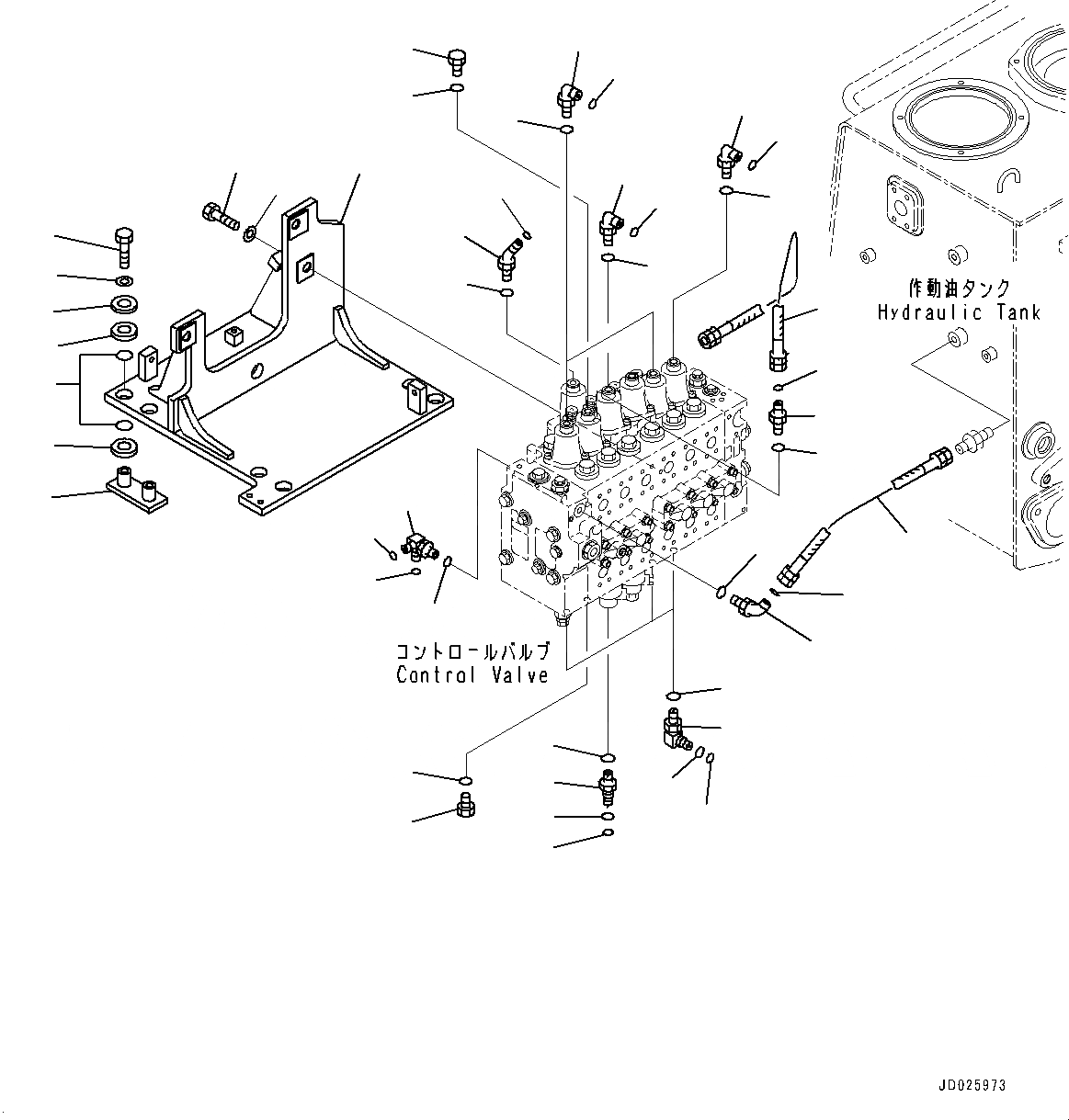 作動油タンク
Hydraulic Tank

コントロールバルブ
Control Valve

JD025973