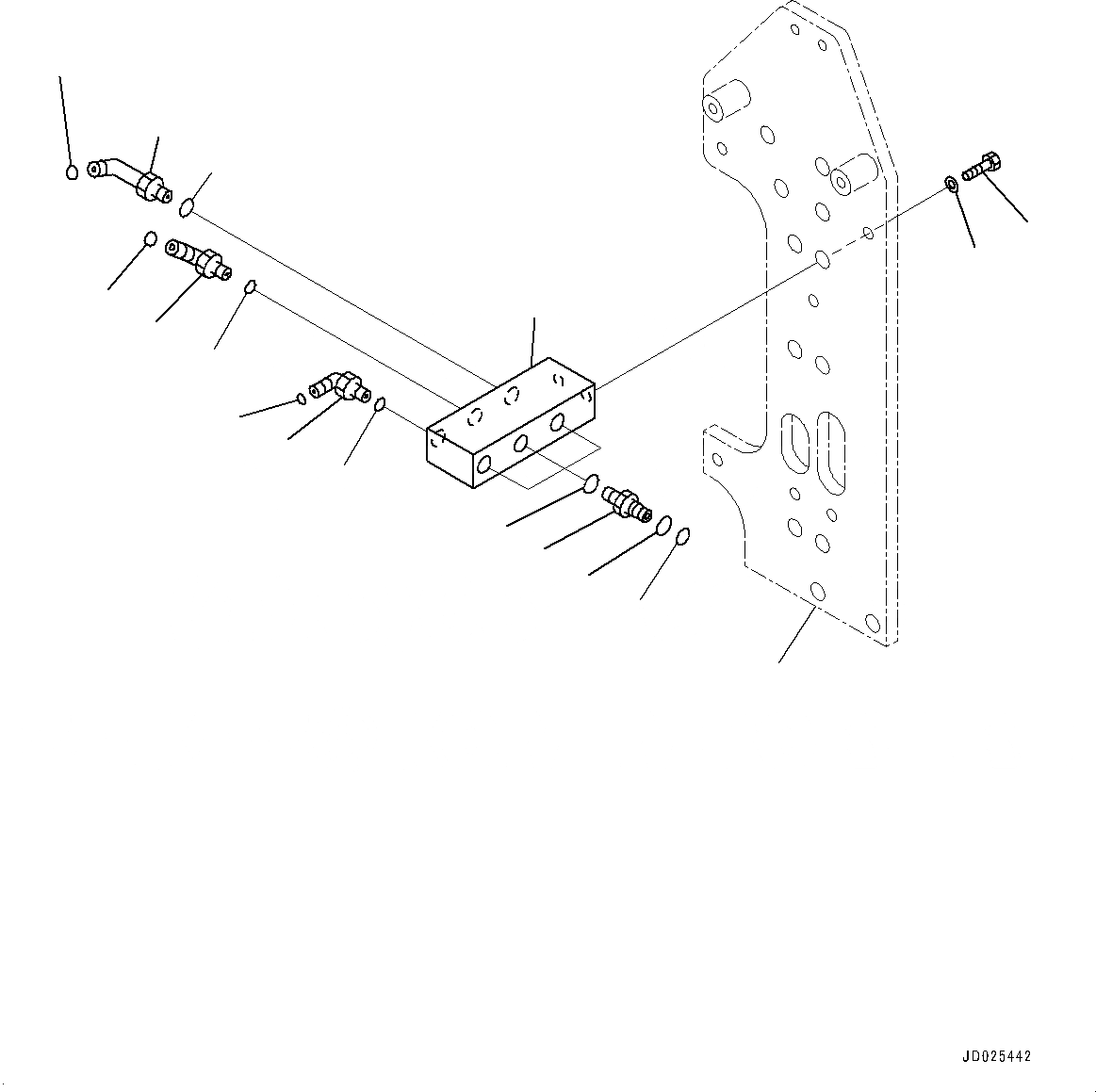 JD025442