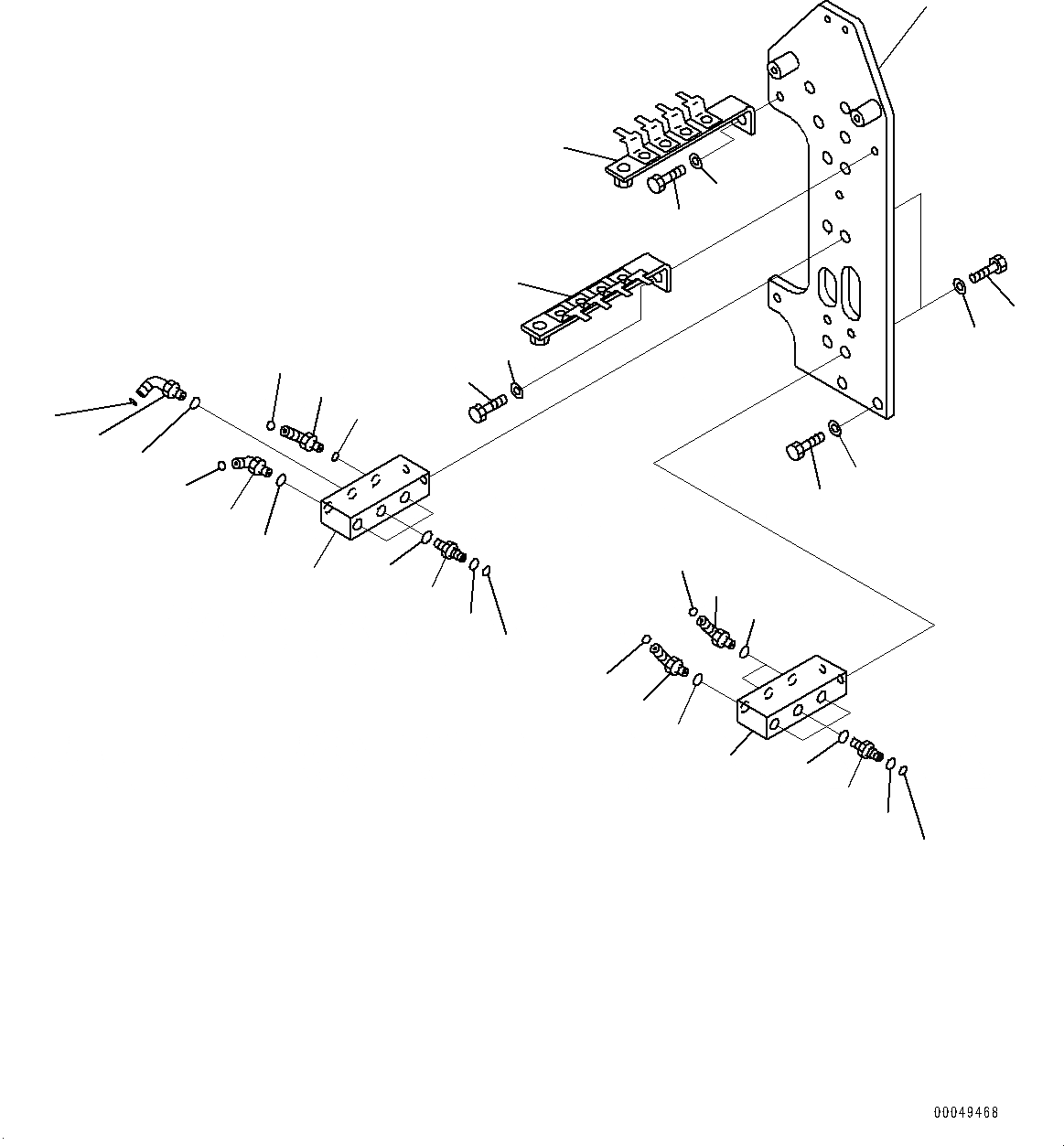 00049468