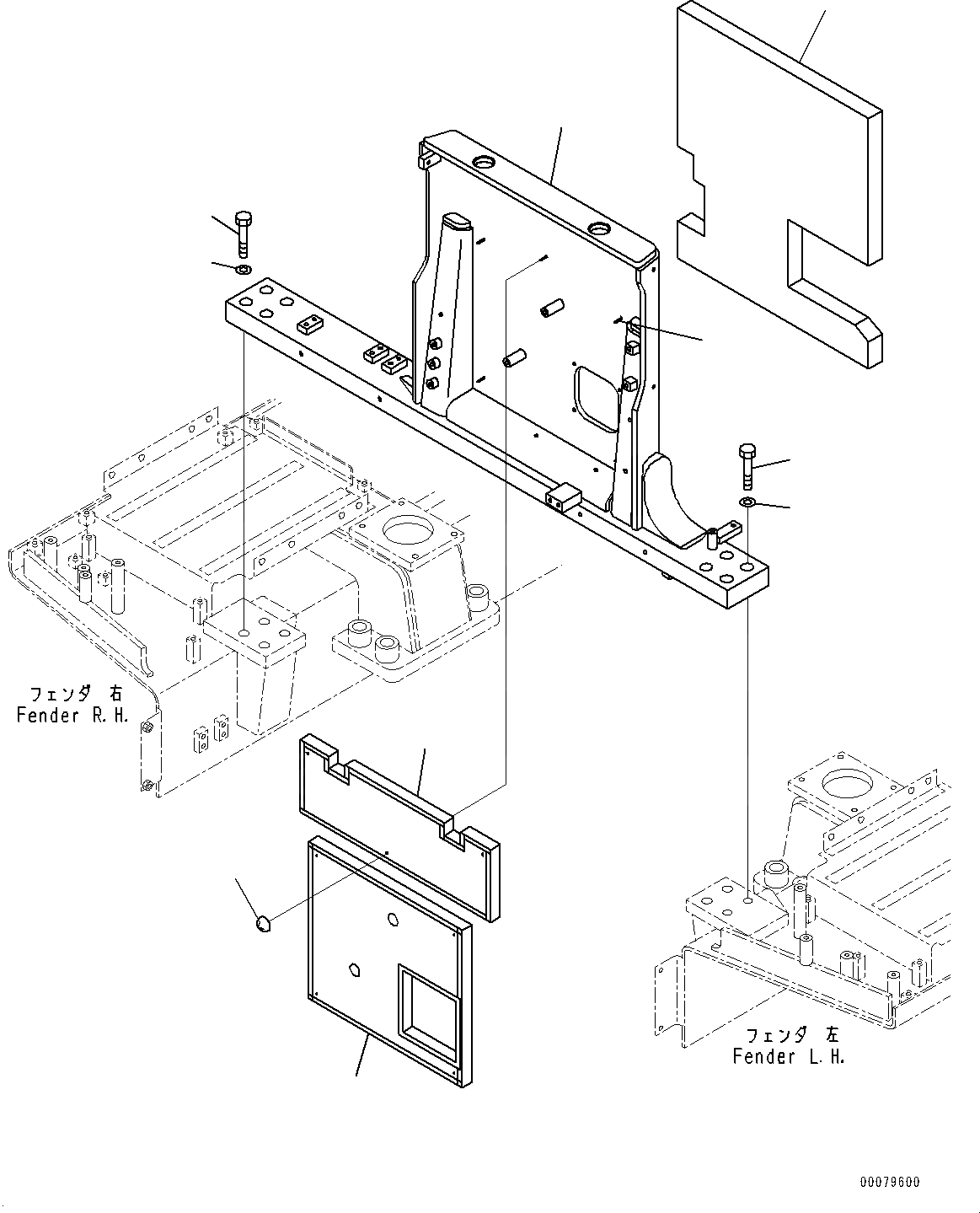 フェンダ 右
Fender R.H.

フェンダ 左
Fender L.H.

00079600