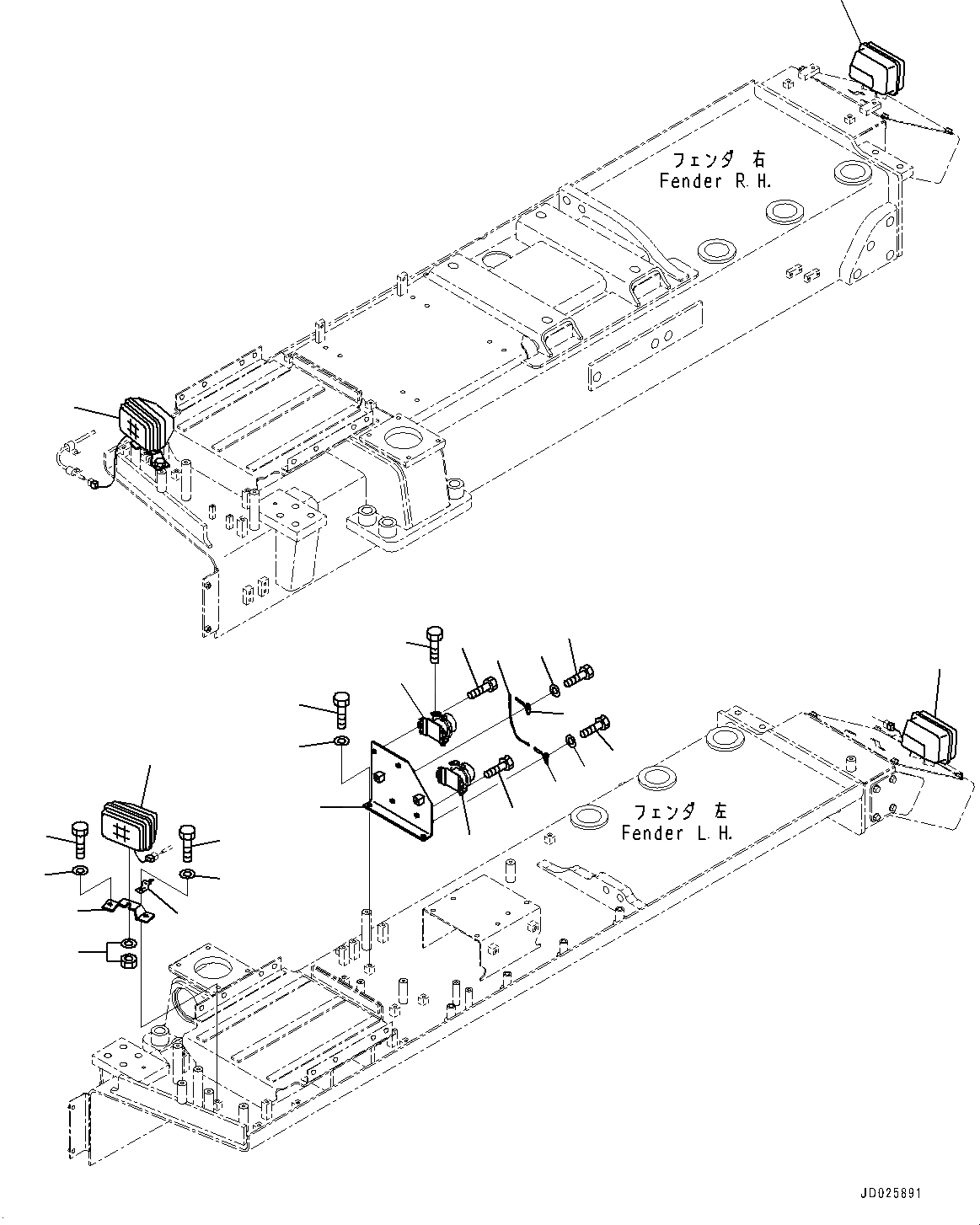 フェンダ 右
Fender R.H.

フェンダ 左
Fender L.H.

JD025891