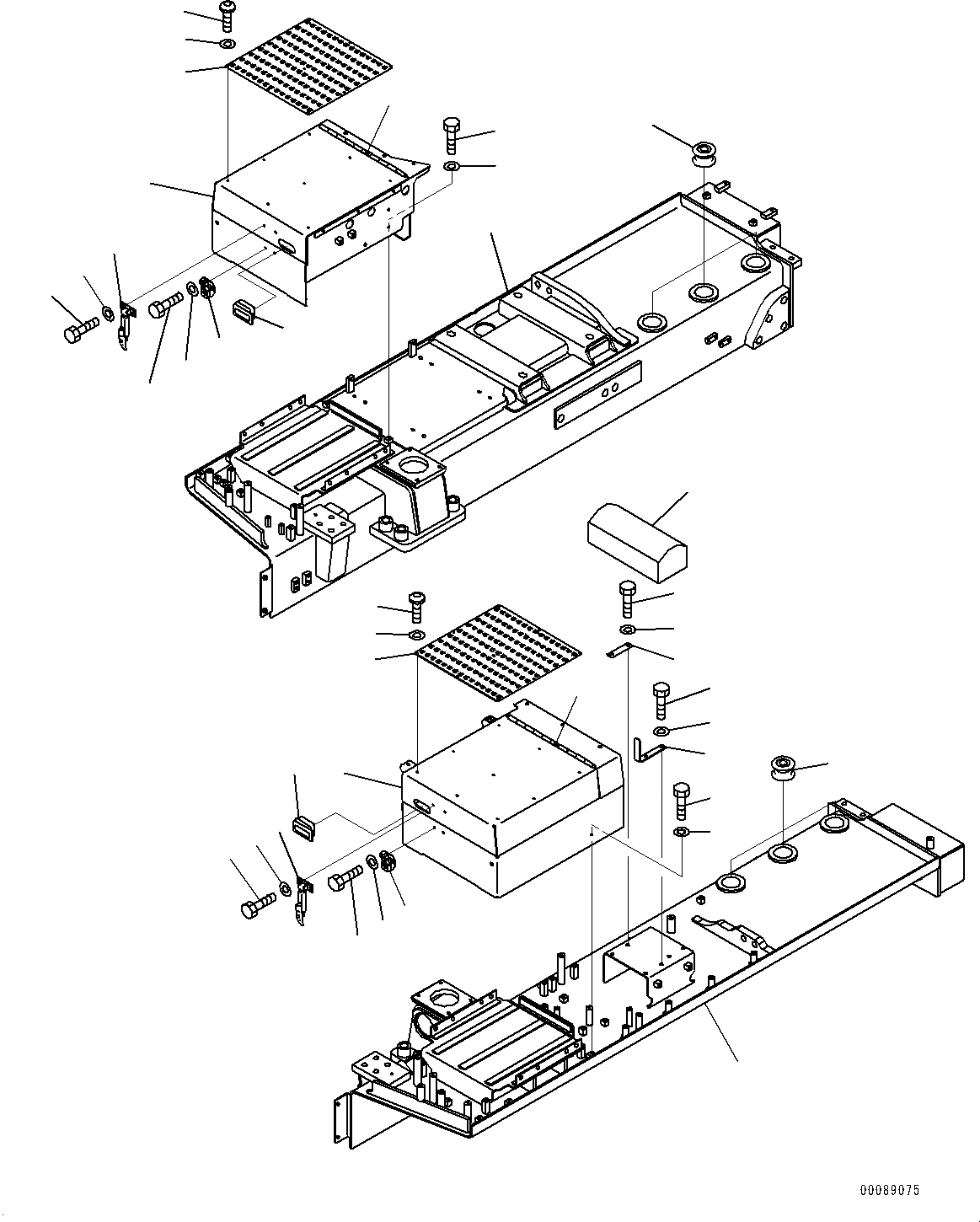 00089075