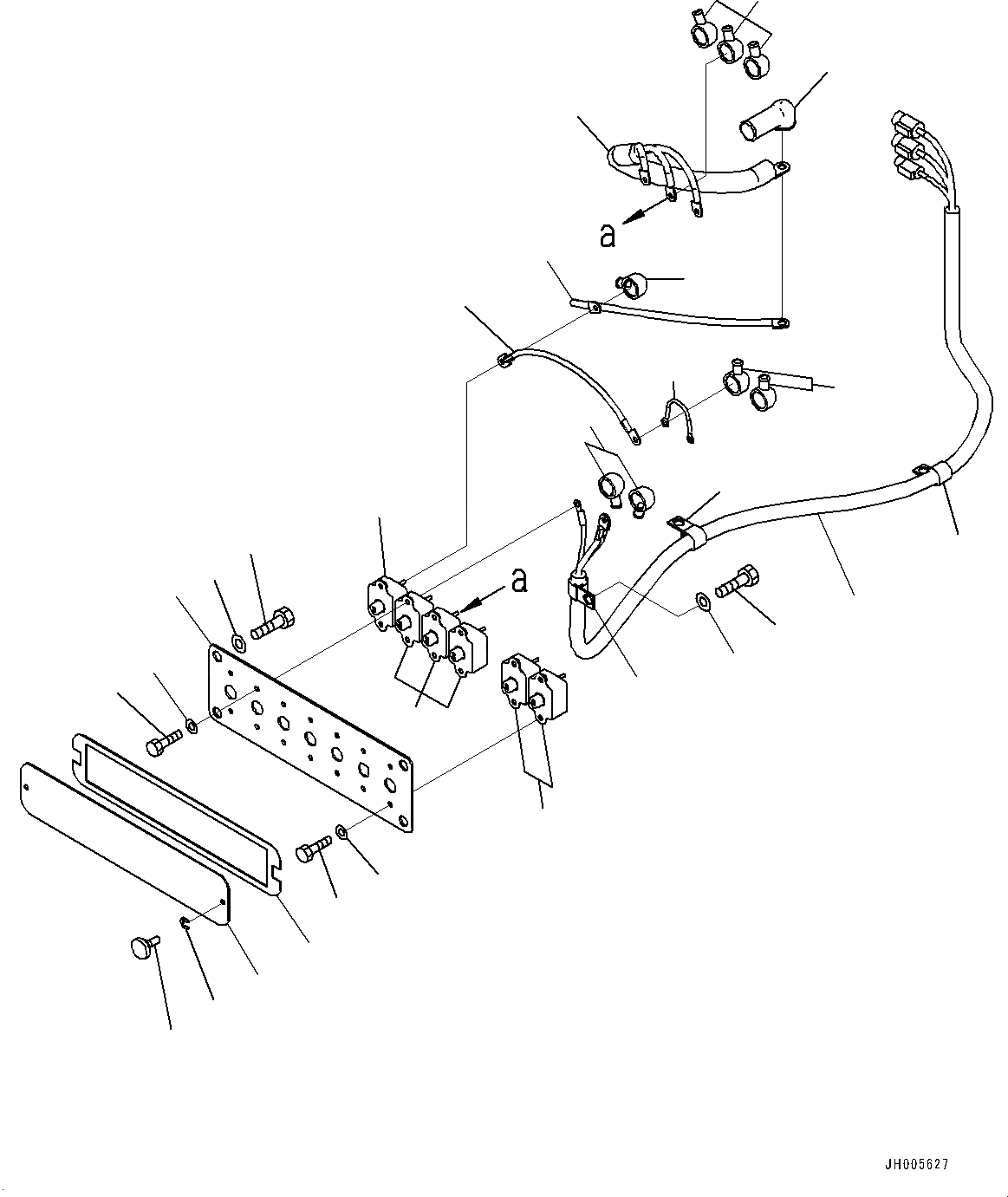 a

a

JH005627