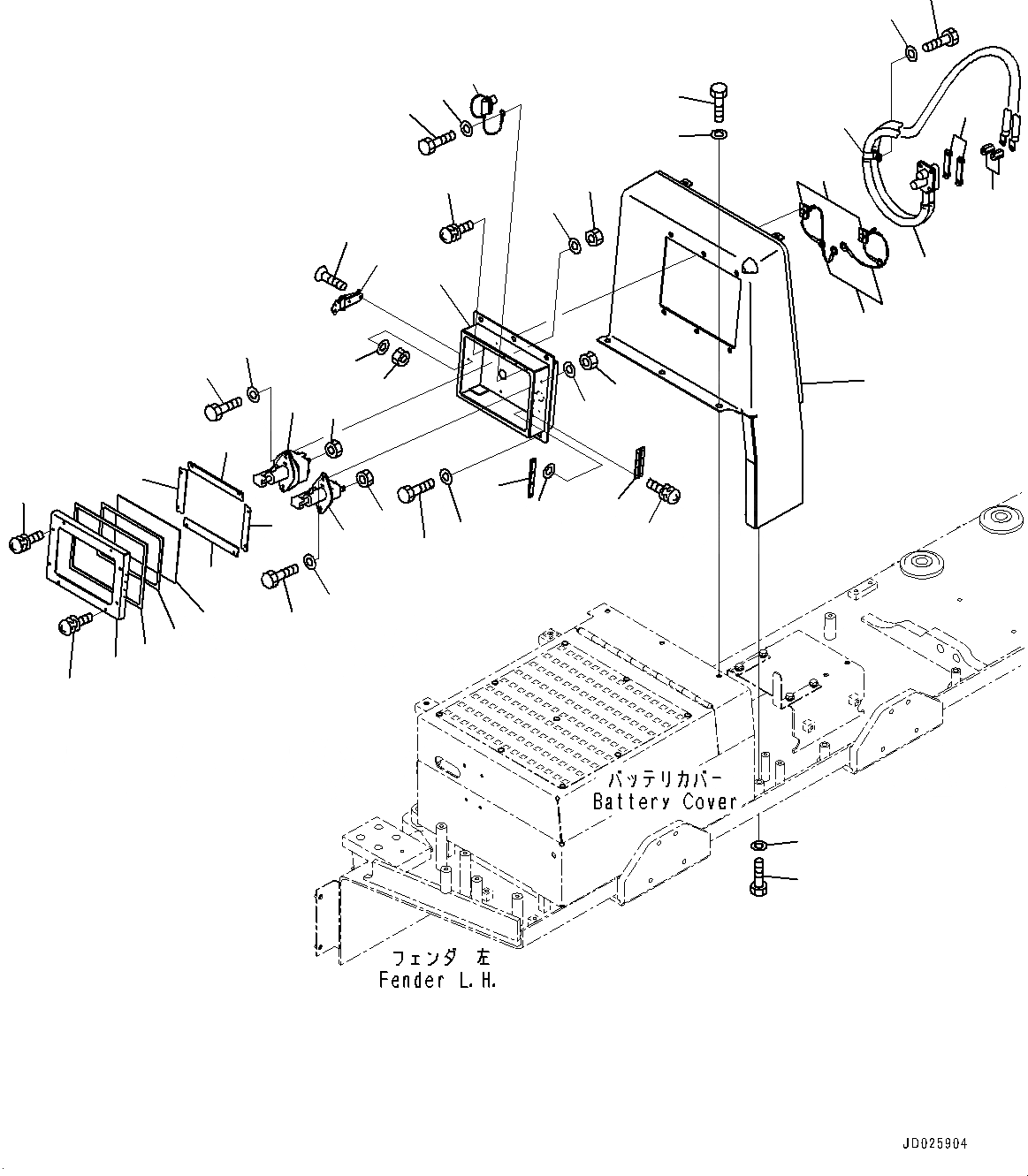 バッテリカバー
Battery Cover

フェンダ 左
Fender L.H.

JD025904