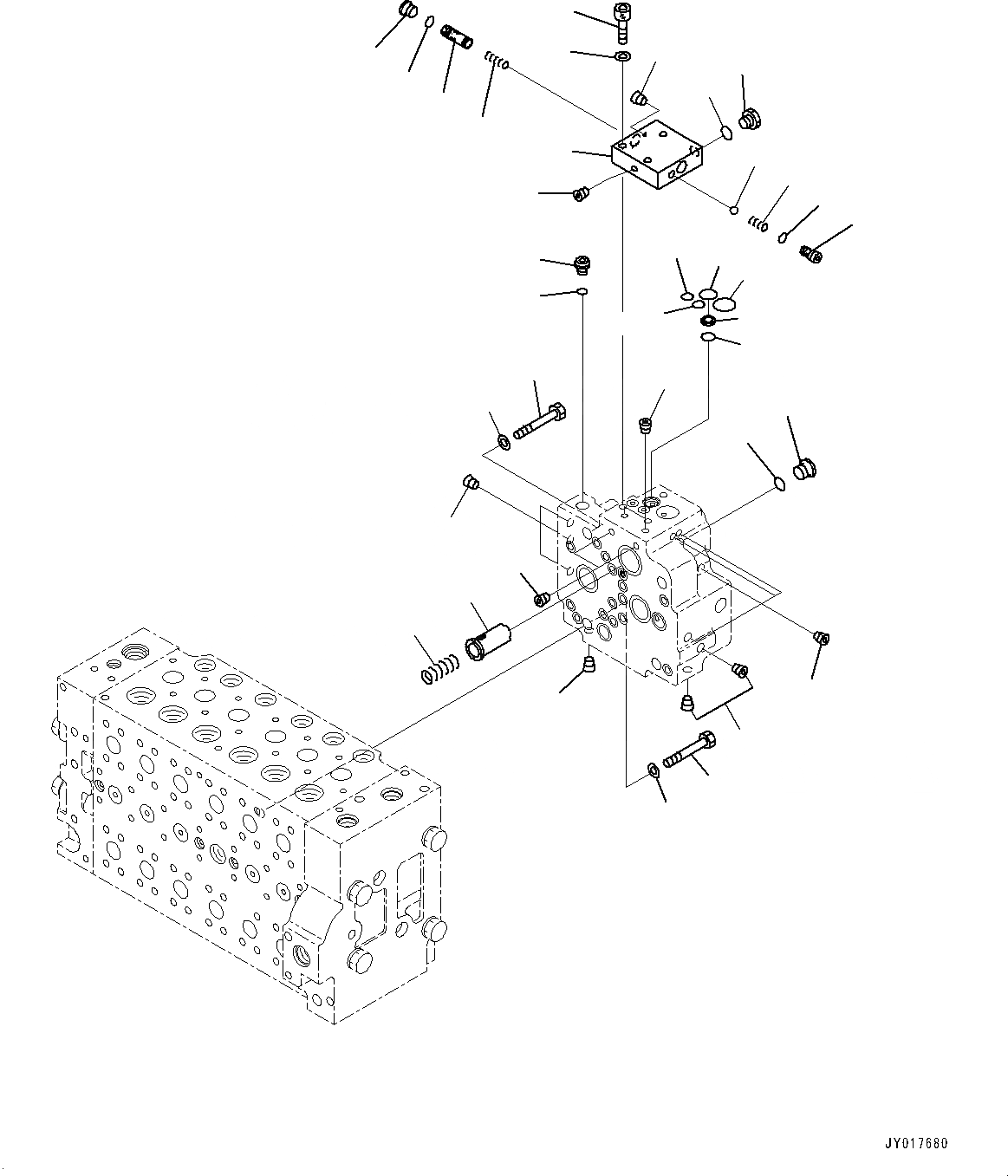 JY017680