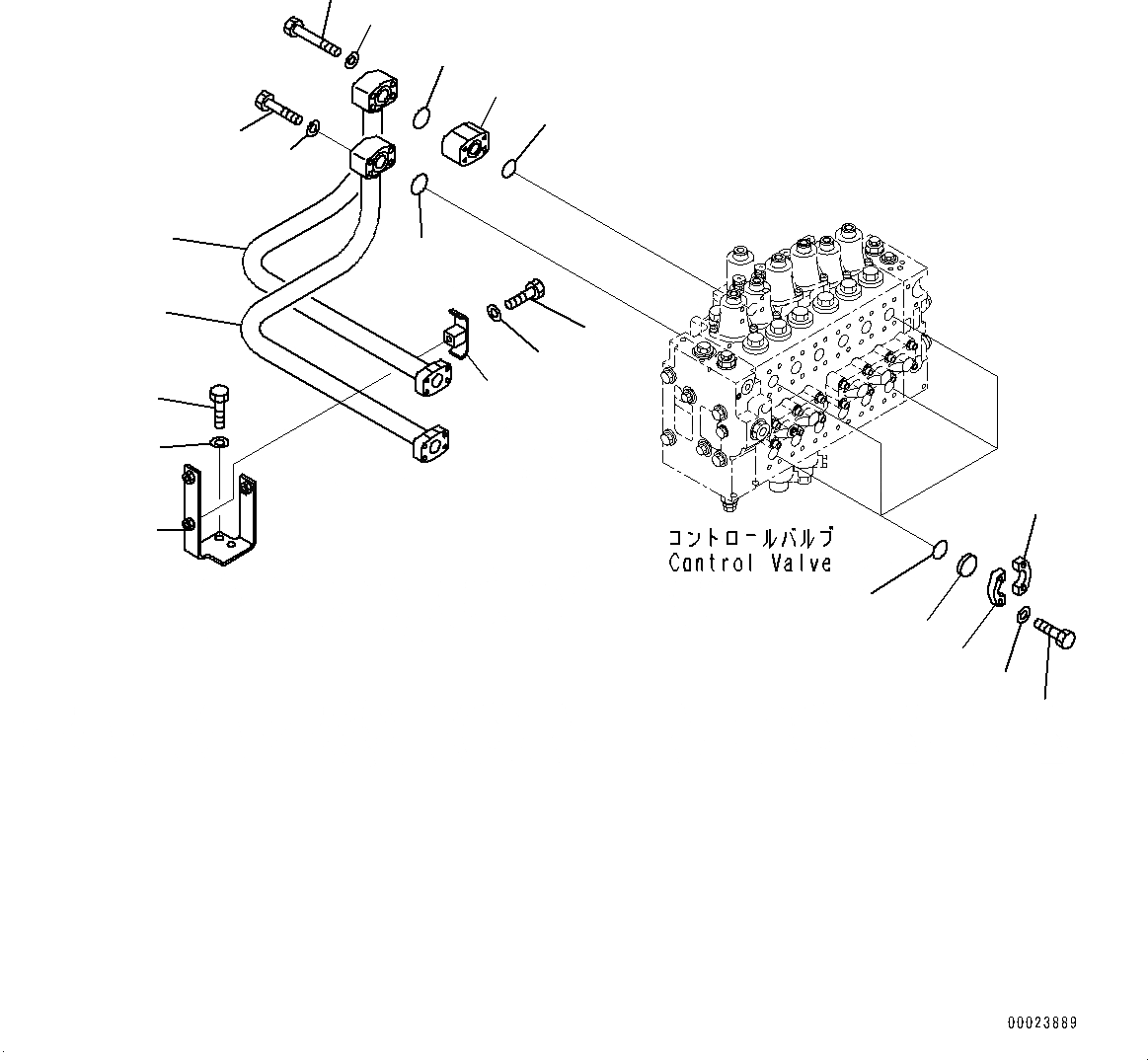 コントロールバルブ
Control Valve

00023889