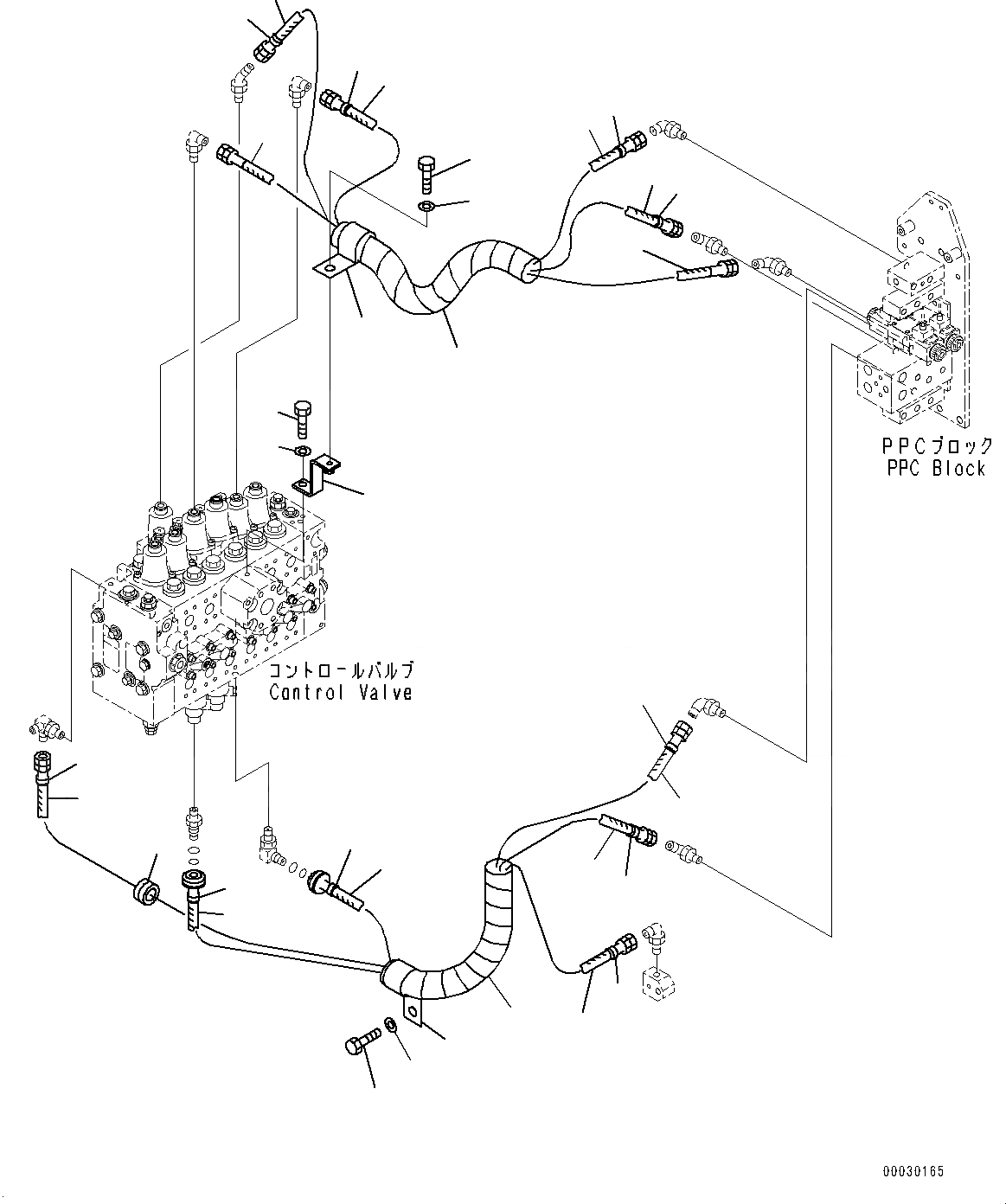 PPCブロック
PPC Block

コントロールバルブ
Control Valve

00030165