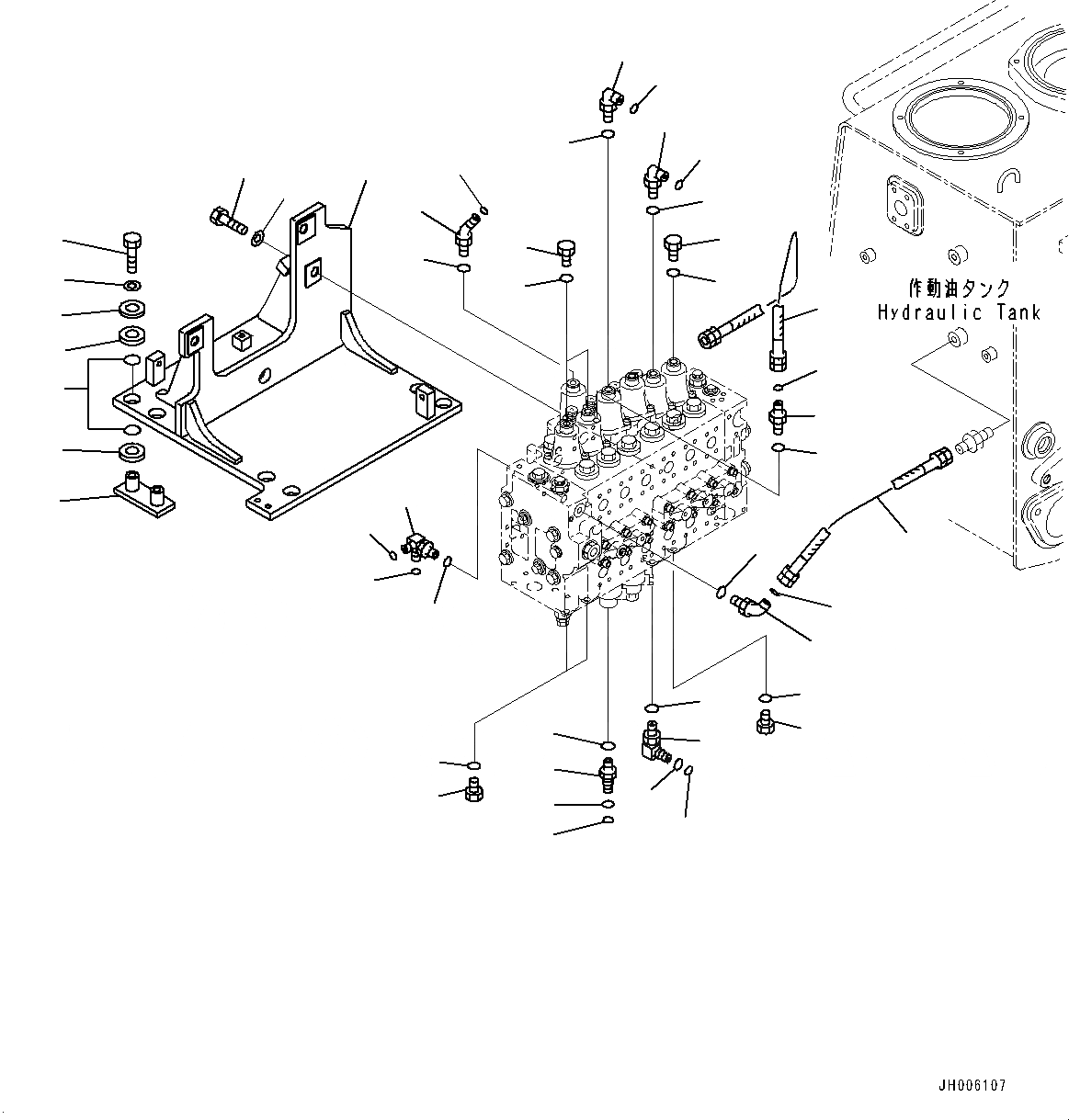 作動油タンク
Hydraulic Tank

JH006107