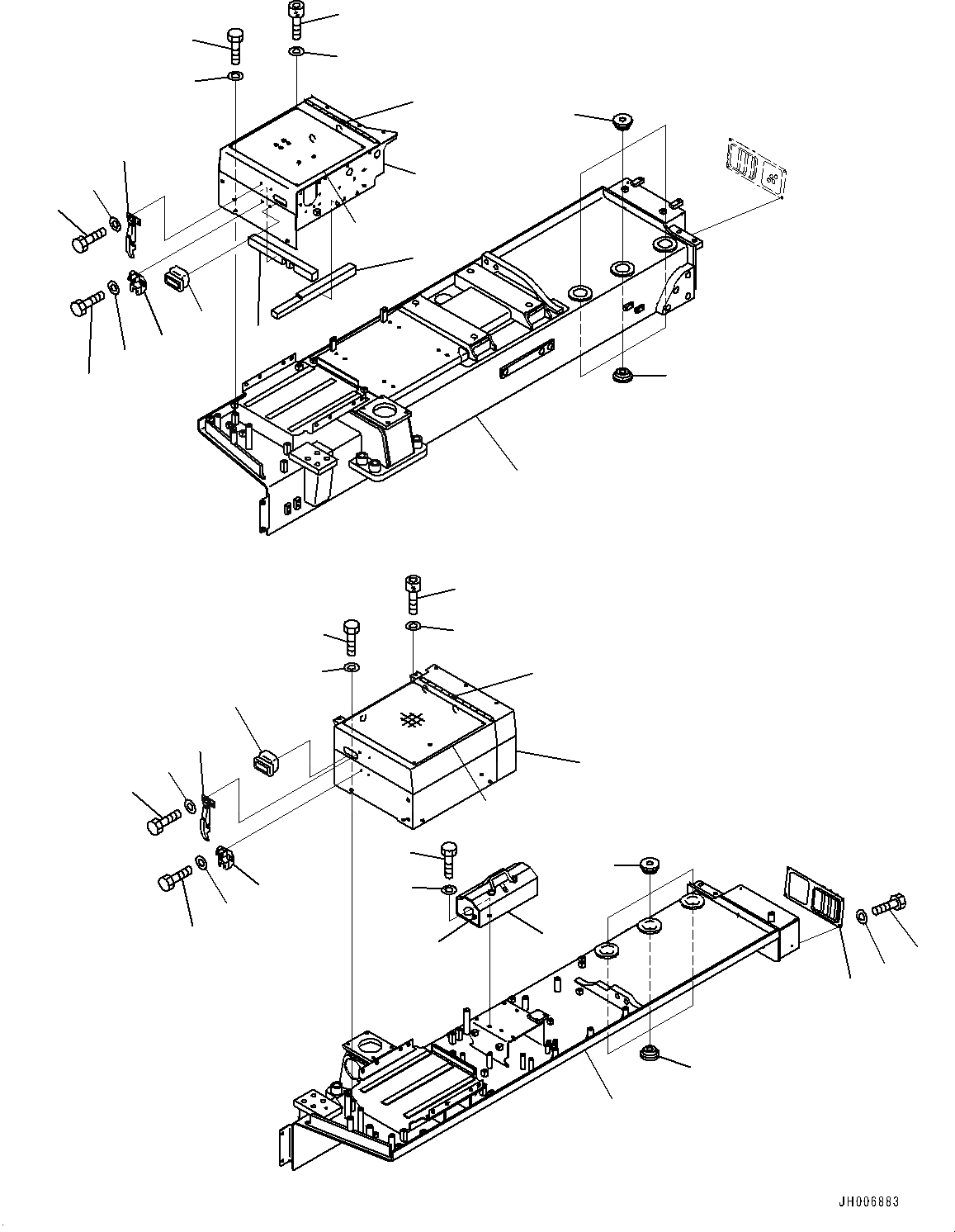 JH006883