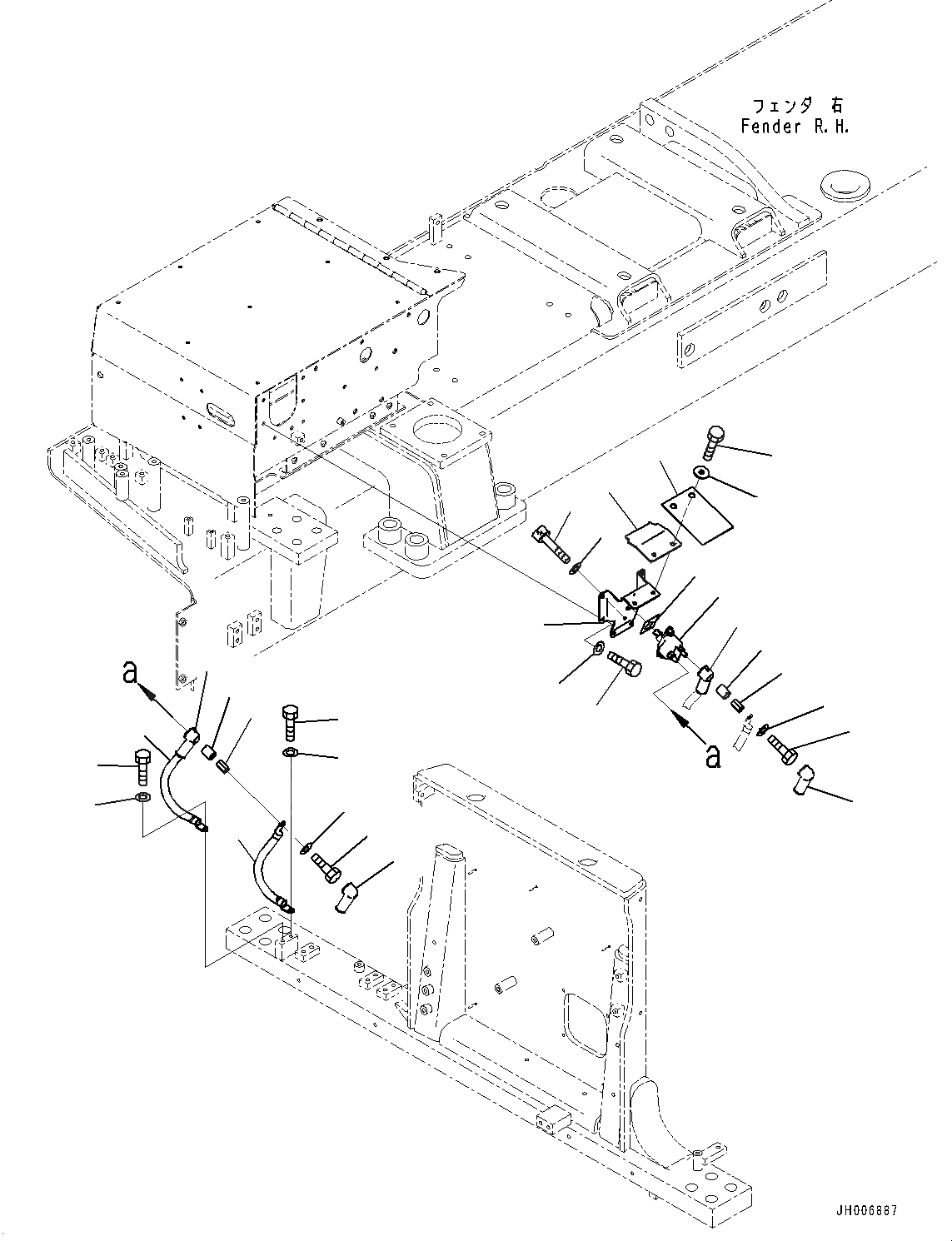 フェンダ 右
Fender R.H.

a

a

JH006887