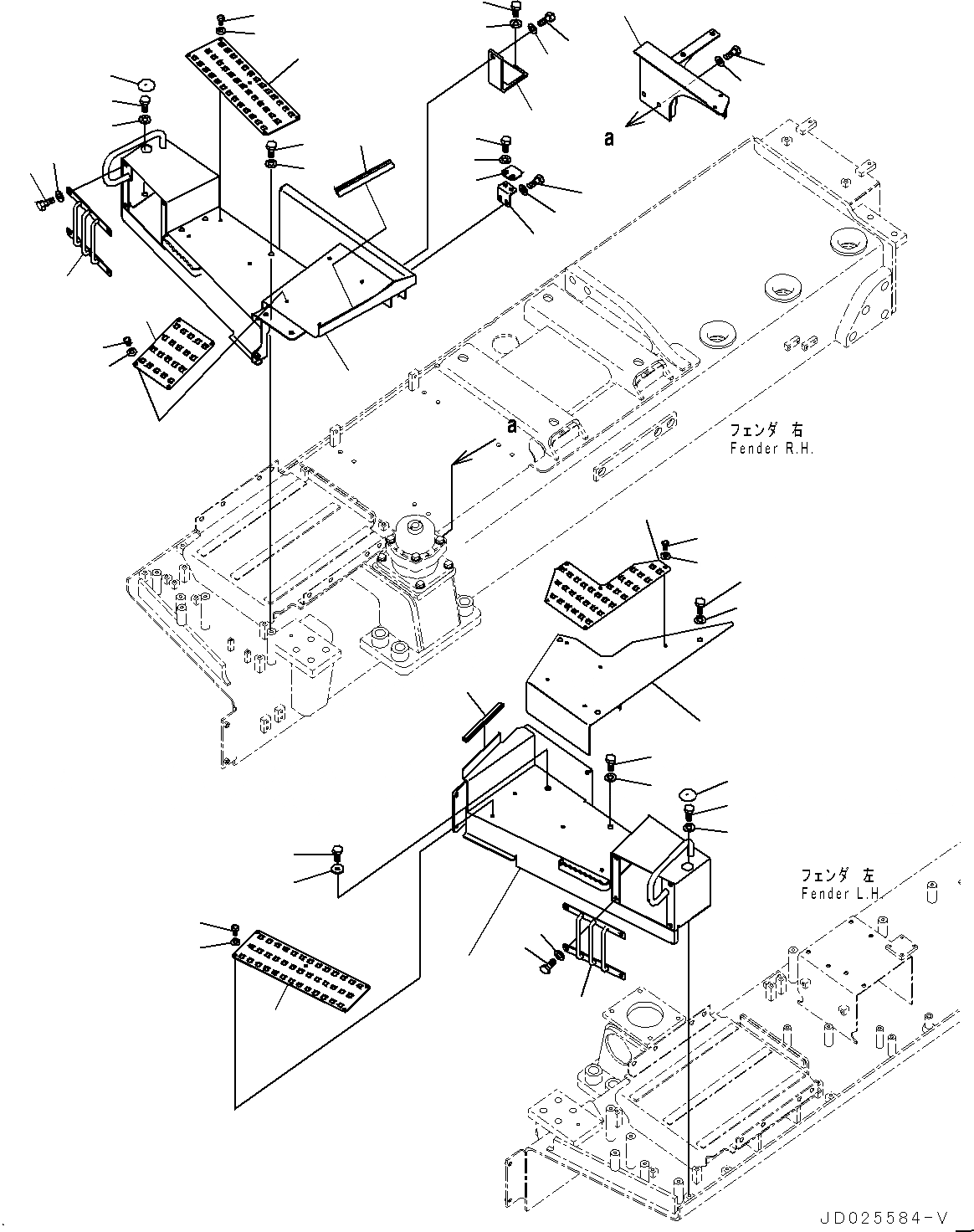 a

a

フェンダ 右
Fender R.H.

フェンダ 左
Fender L.H.

JD025584-V