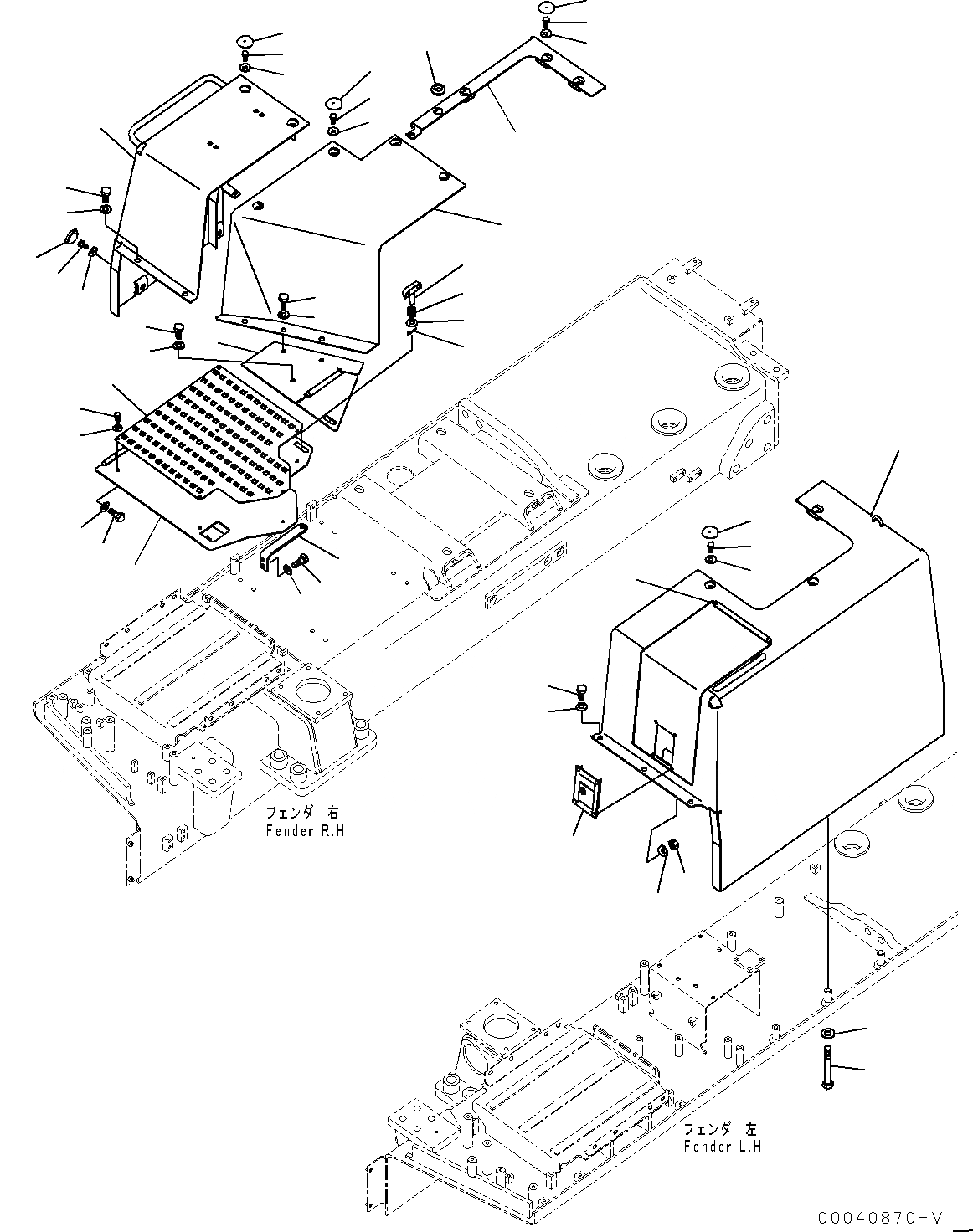 フェンダ 右
Fender R.H.

フェンダ 左
Fender L.H.

00040870-V