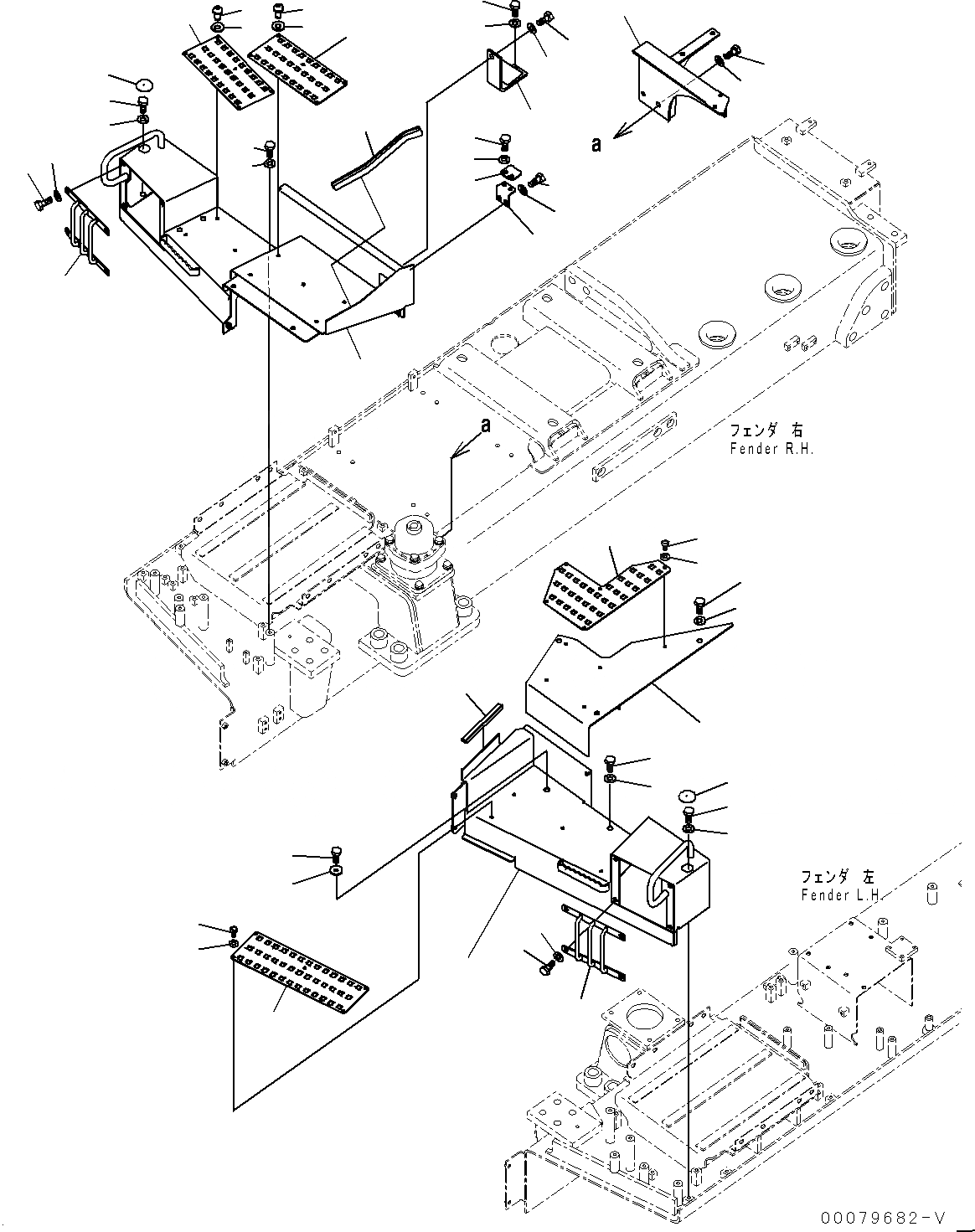 a

a

フェンダ 右
Fender R.H.

フェンダ 左
Fender L.H

00079682-V